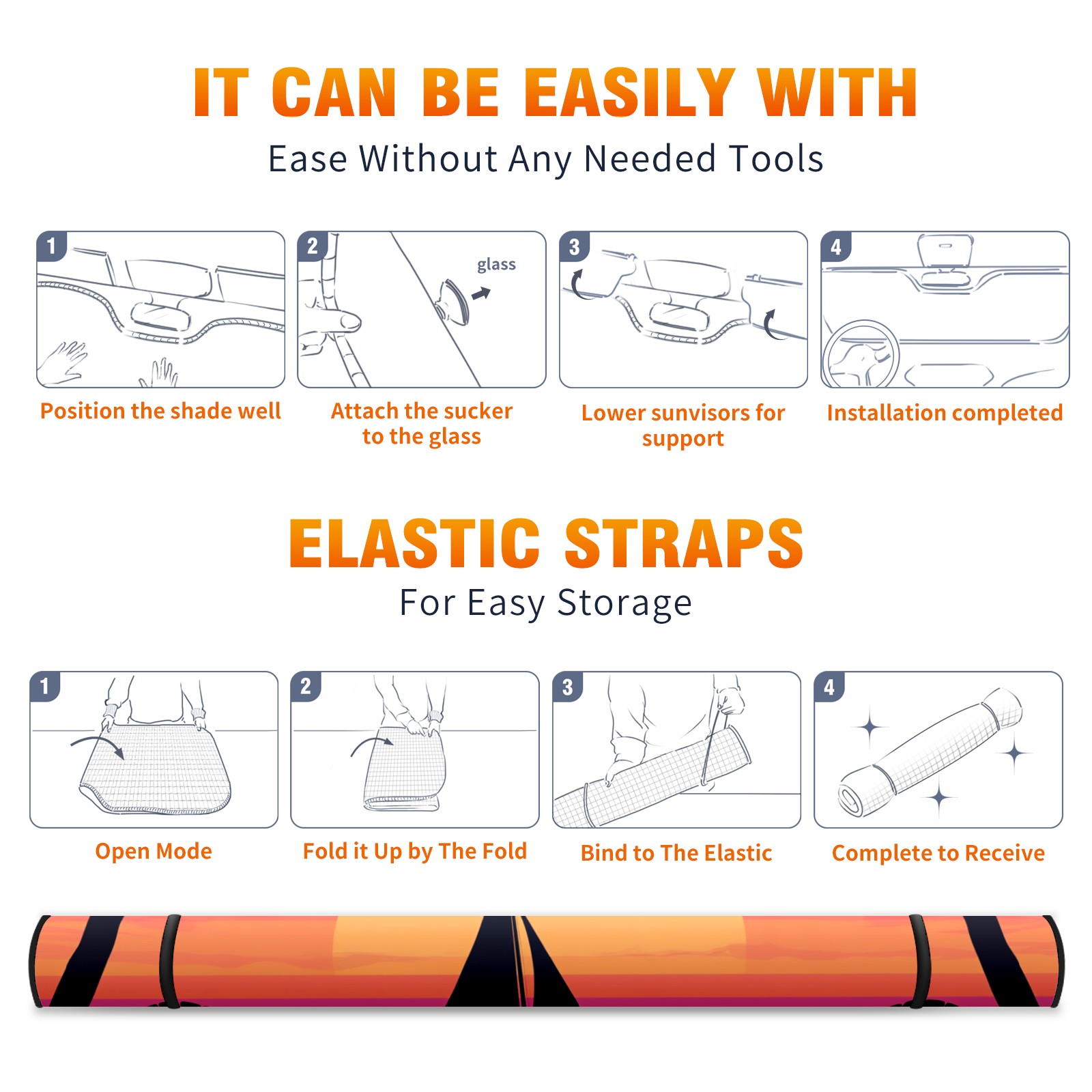 IT CAN BE EASILY WITH
Ease Without Any Needed Tools

1
Position the shade well

2
glass
Attach the sucker to the glass

3
Lower sunvisors for support

4
Installation completed

ELASTIC STRAPS
For Easy Storage

1
Open Mode

2
Fold it Up by The Fold

3
Bind to The Elastic

4
Complete to Receive