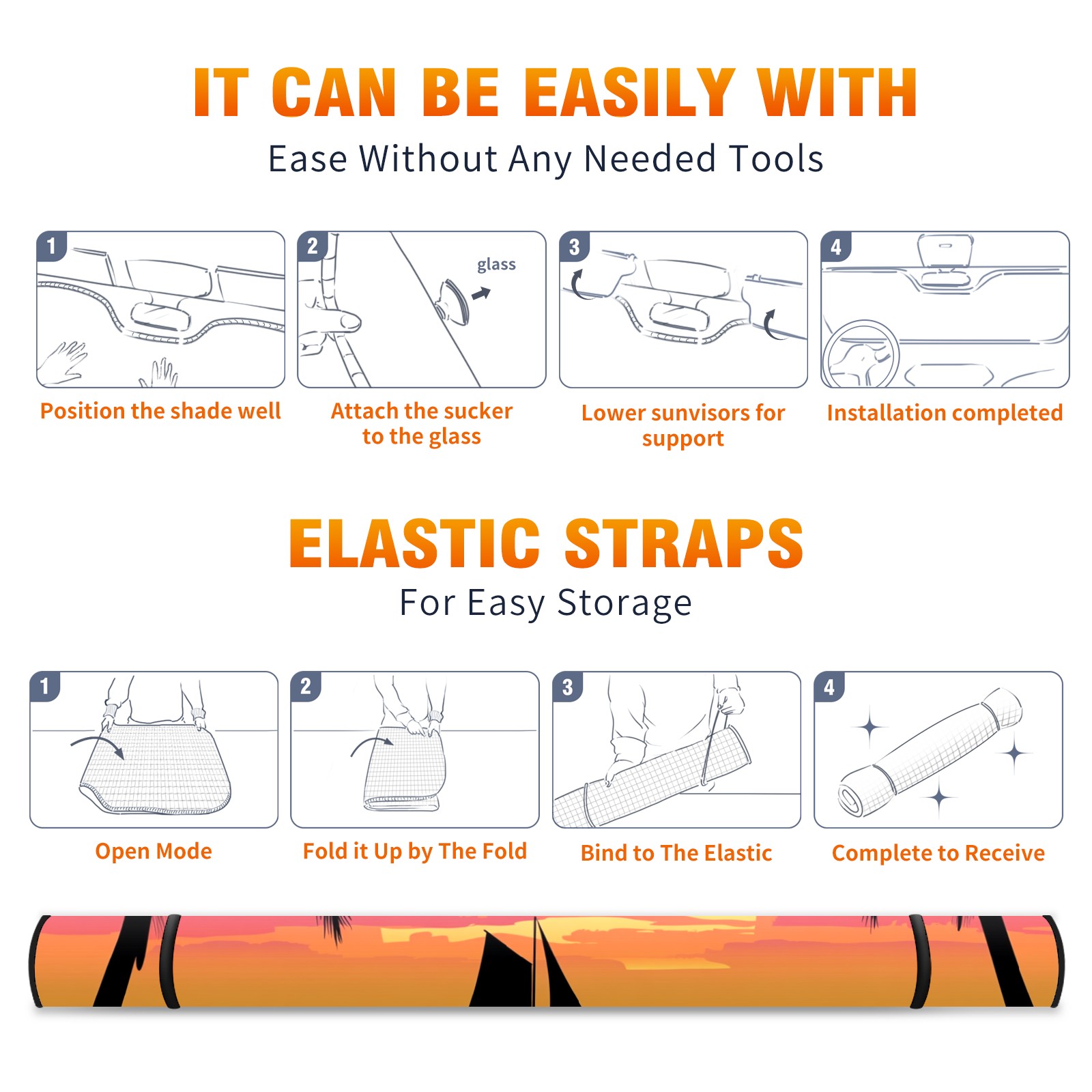 IT CAN BE EASILY WITH

Ease Without Any Needed Tools

1

Position the shade well

2

glass

Attach the sucker to the glass

3

Lower sunvisors for support

4

Installation completed

ELASTIC STRAPS

For Easy Storage

1

Open Mode

2

Fold it Up by The Fold

3

Bind to The Elastic

4

Complete to Receive