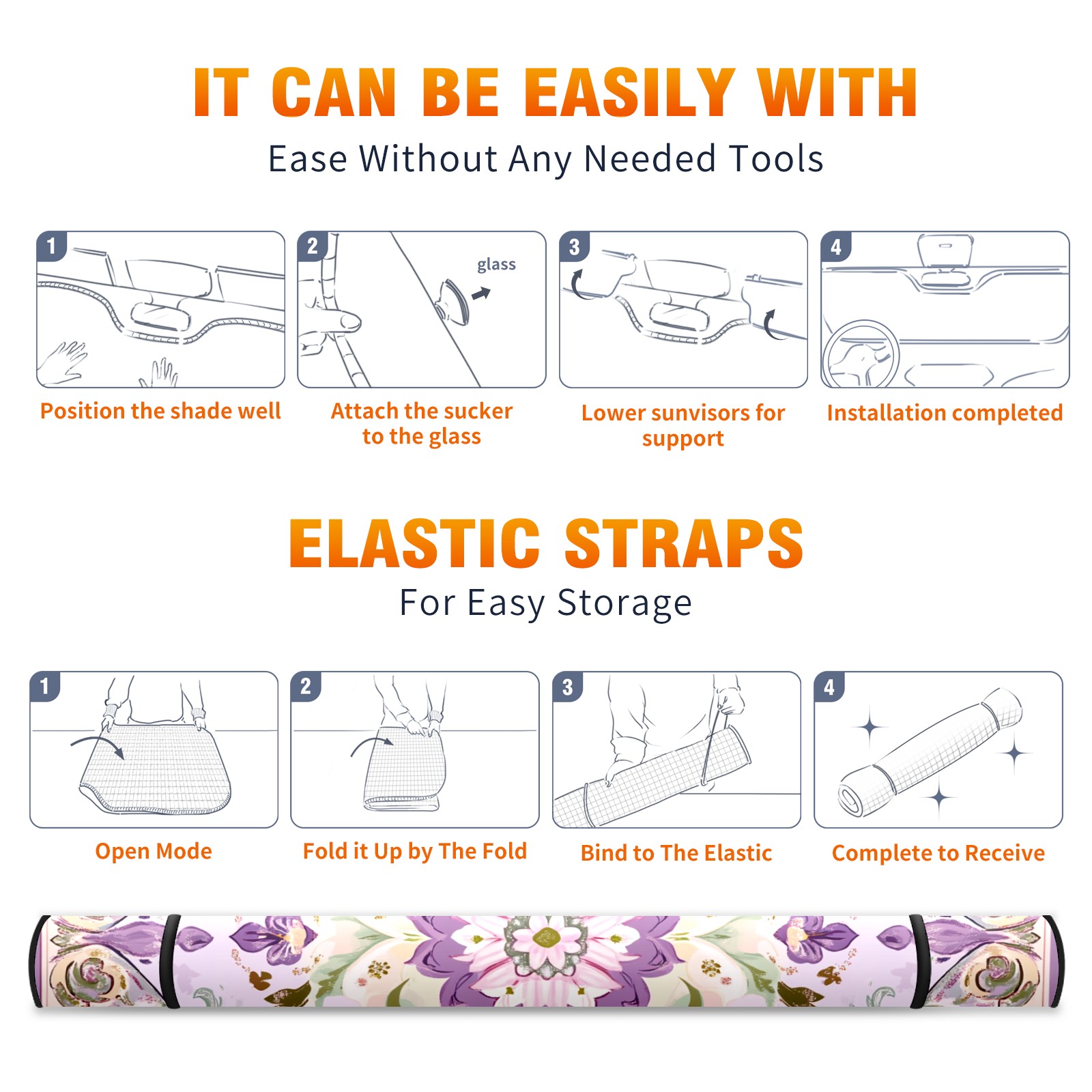 IT CAN BE EASILY WITH

Ease Without Any Needed Tools

1

Position the shade well

2

glass

Attach the sucker to the glass

3

Lower sunvisors for support

4

Installation completed

ELASTIC STRAPS

For Easy Storage

1

Open Mode

2

Fold it Up by The Fold

3

Bind to The Elastic

4

Complete to Receive