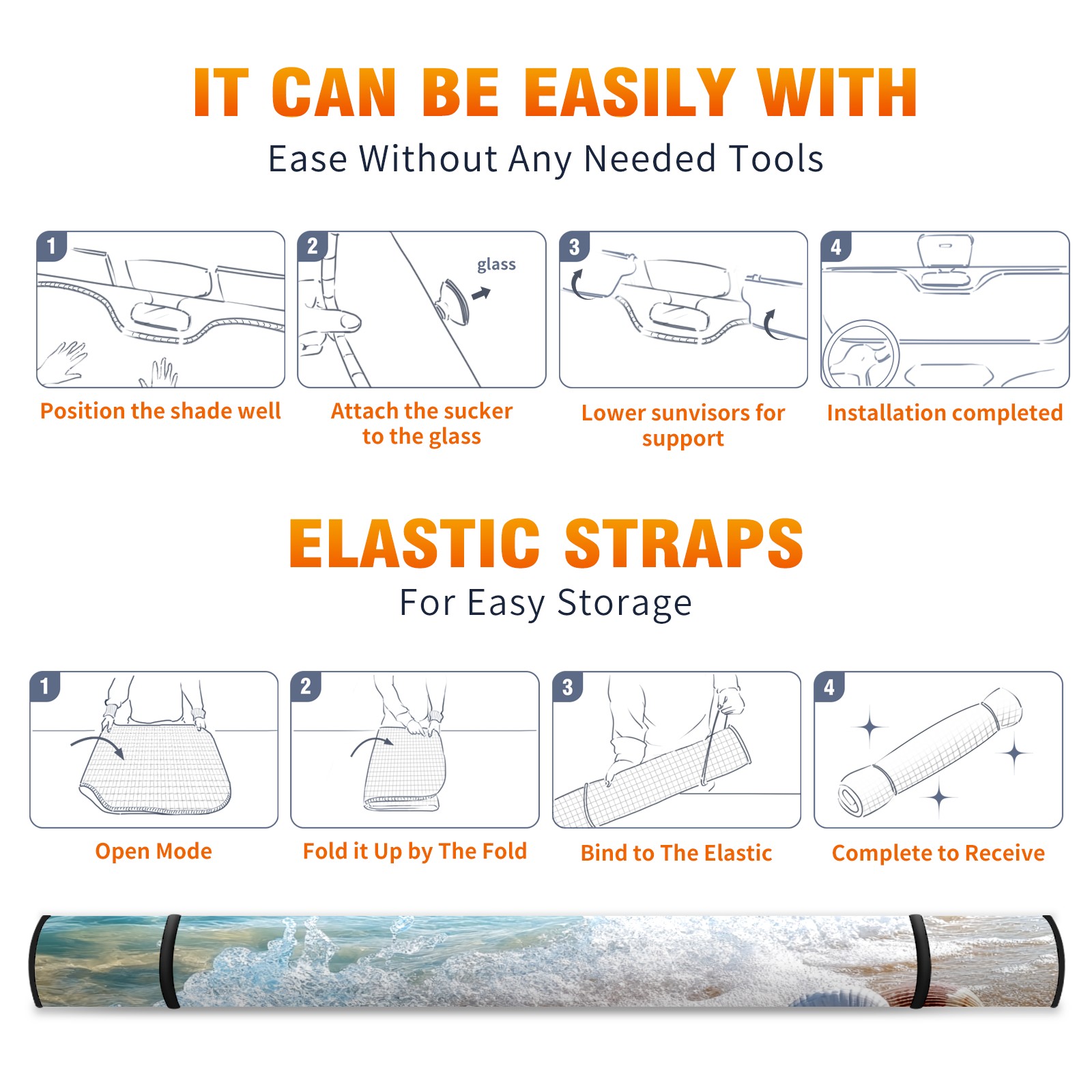 IT CAN BE EASILY WITH
Ease Without Any Needed Tools

1
Position the shade well

2
glass
Attach the sucker to the glass

3
Lower sunvisors for support

4
Installation completed

ELASTIC STRAPS
For Easy Storage

1
Open Mode

2
Fold it Up by The Fold

3
Bind to The Elastic

4
Complete to Receive