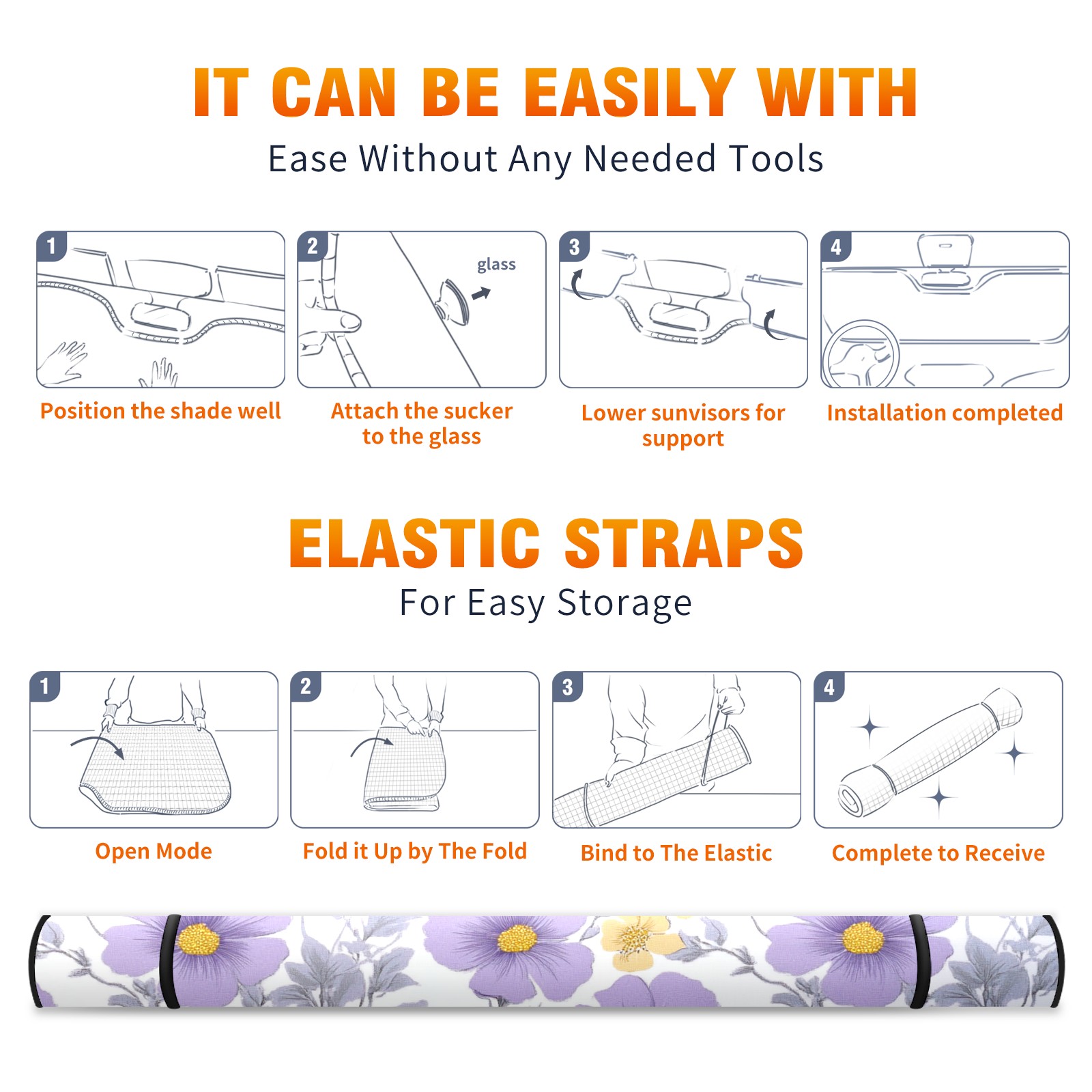 IT CAN BE EASILY WITH

Ease Without Any Needed Tools

1
Position the shade well

2
glass
Attach the sucker to the glass

3
Lower sunvisors for support

4
Installation completed

ELASTIC STRAPS

For Easy Storage

1
Open Mode

2
Fold it Up by The Fold

3
Bind to The Elastic

4
Complete to Receive