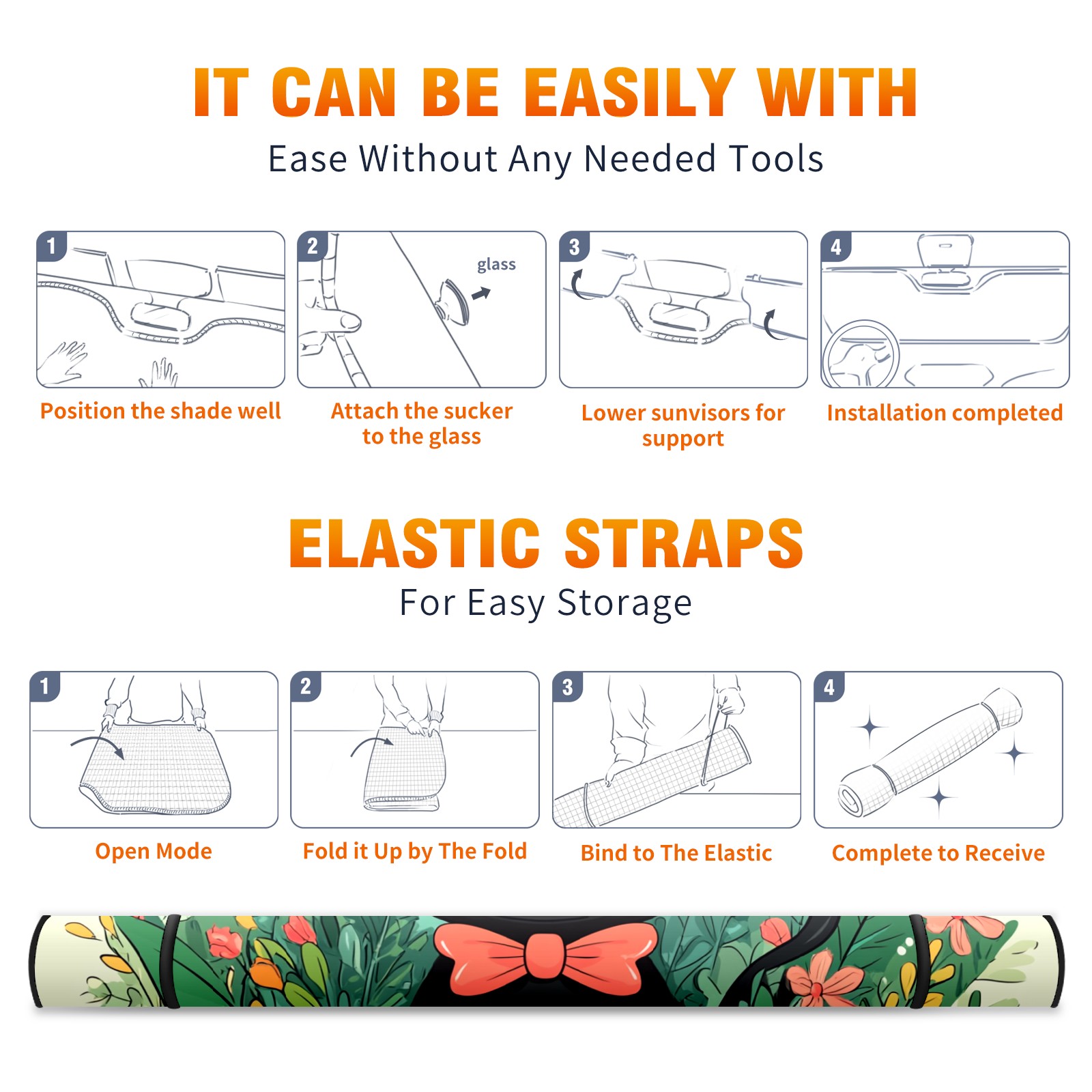 IT CAN BE EASILY WITH
Ease Without Any Needed Tools

1
Position the shade well

2
glass
Attach the sucker to the glass

3
Lower sunvisors for support

4
Installation completed

ELASTIC STRAPS
For Easy Storage

1
Open Mode

2
Fold it Up by The Fold

3
Bind to The Elastic

4
Complete to Receive