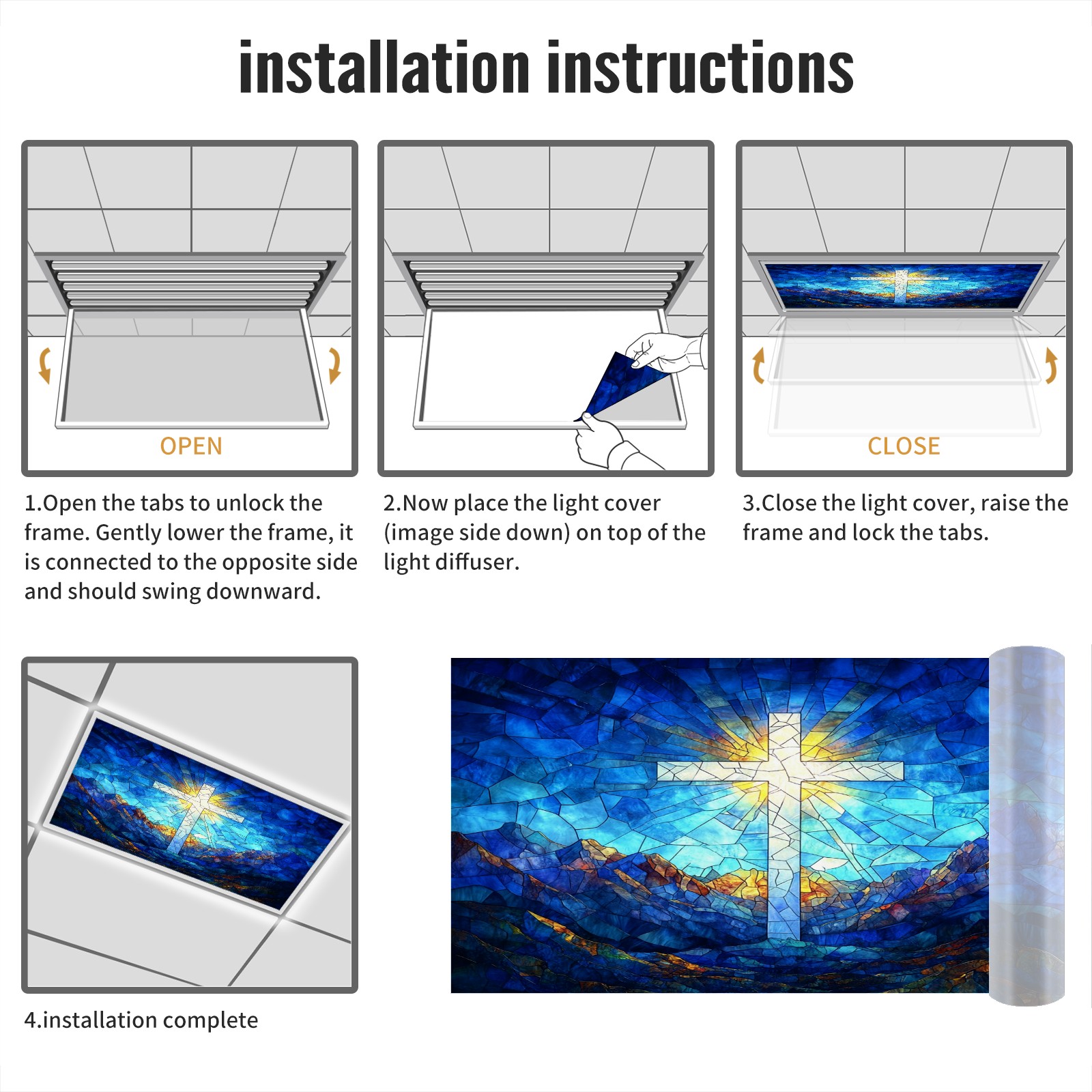 installation instructions

OPEN

1.Open the tabs to unlock the frame. Gently lower the frame, it is connected to the opposite side and should swing downward.

2.Now place the light cover (image side down) on top of the light diffuser.

CLOSE

3.Close the light cover, raise the frame and lock the tabs.

4.installation complete