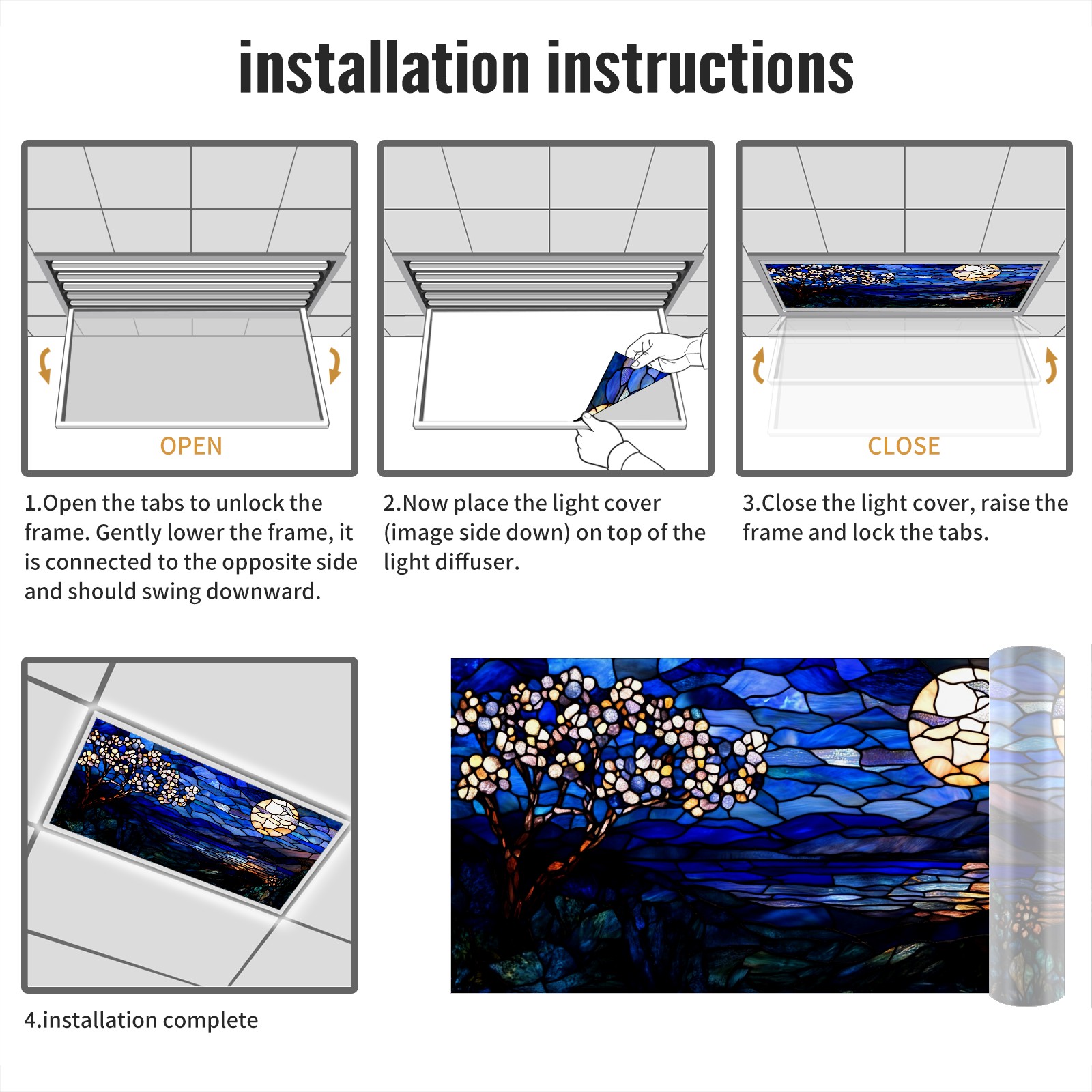 installation instructions

OPEN

1.Open the tabs to unlock the frame. Gently lower the frame, it is connected to the opposite side and should swing downward.

2.Now place the light cover (image side down) on top of the light diffuser.

CLOSE

3.Close the light cover, raise the frame and lock the tabs.

4.installation complete