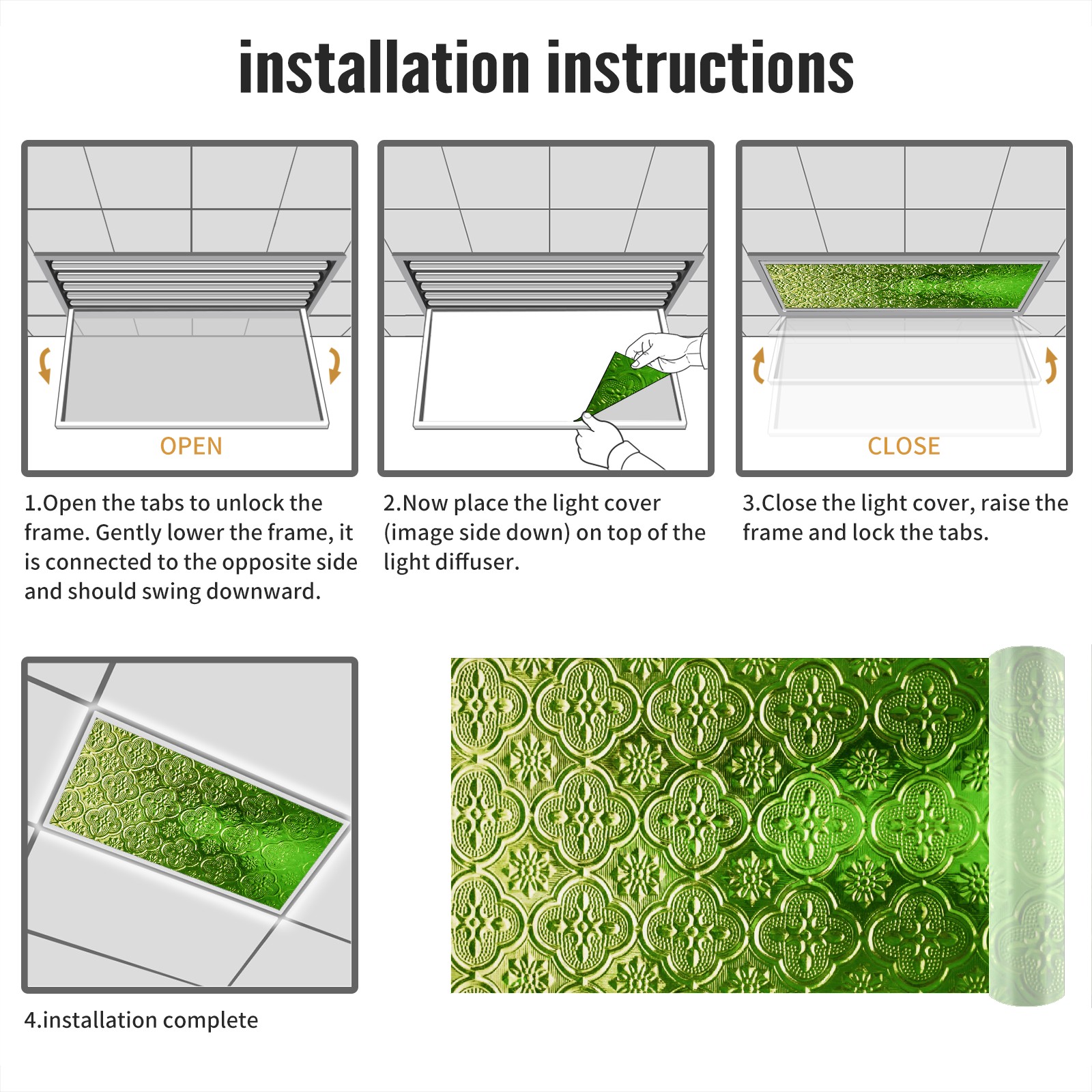 installation instructions

OPEN

1.Open the tabs to unlock the frame. Gently lower the frame, it is connected to the opposite side and should swing downward.

2.Now place the light cover (image side down) on top of the light diffuser.

CLOSE

3.Close the light cover, raise the frame and lock the tabs.

4.installation complete