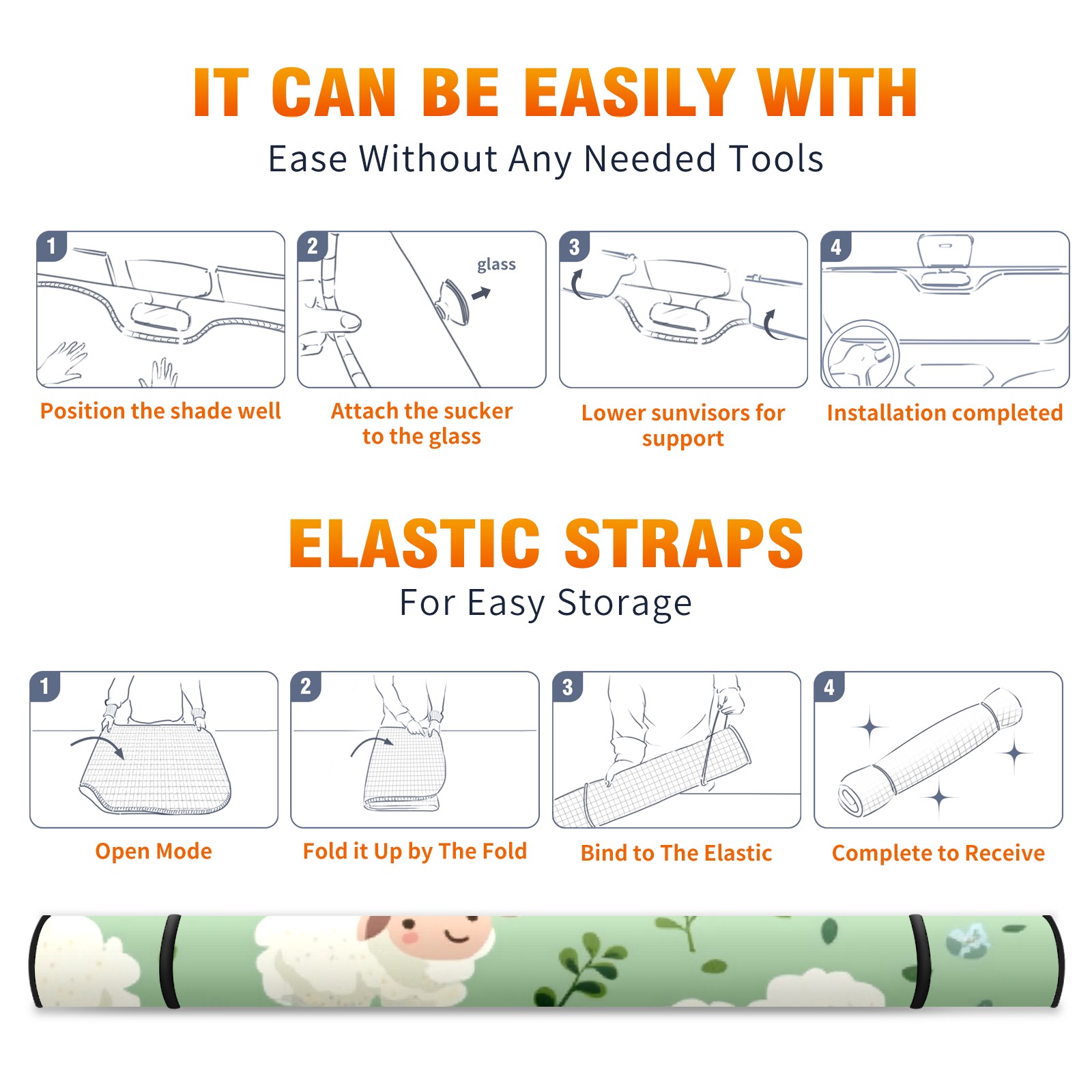 IT CAN BE EASILY WITH
Ease Without Any Needed Tools

1
Position the shade well

2
glass
Attach the sucker to the glass

3
Lower sunvisors for support

4
Installation completed

ELASTIC STRAPS
For Easy Storage

1
Open Mode

2
Fold it Up by The Fold

3
Bind to The Elastic

4
Complete to Receive