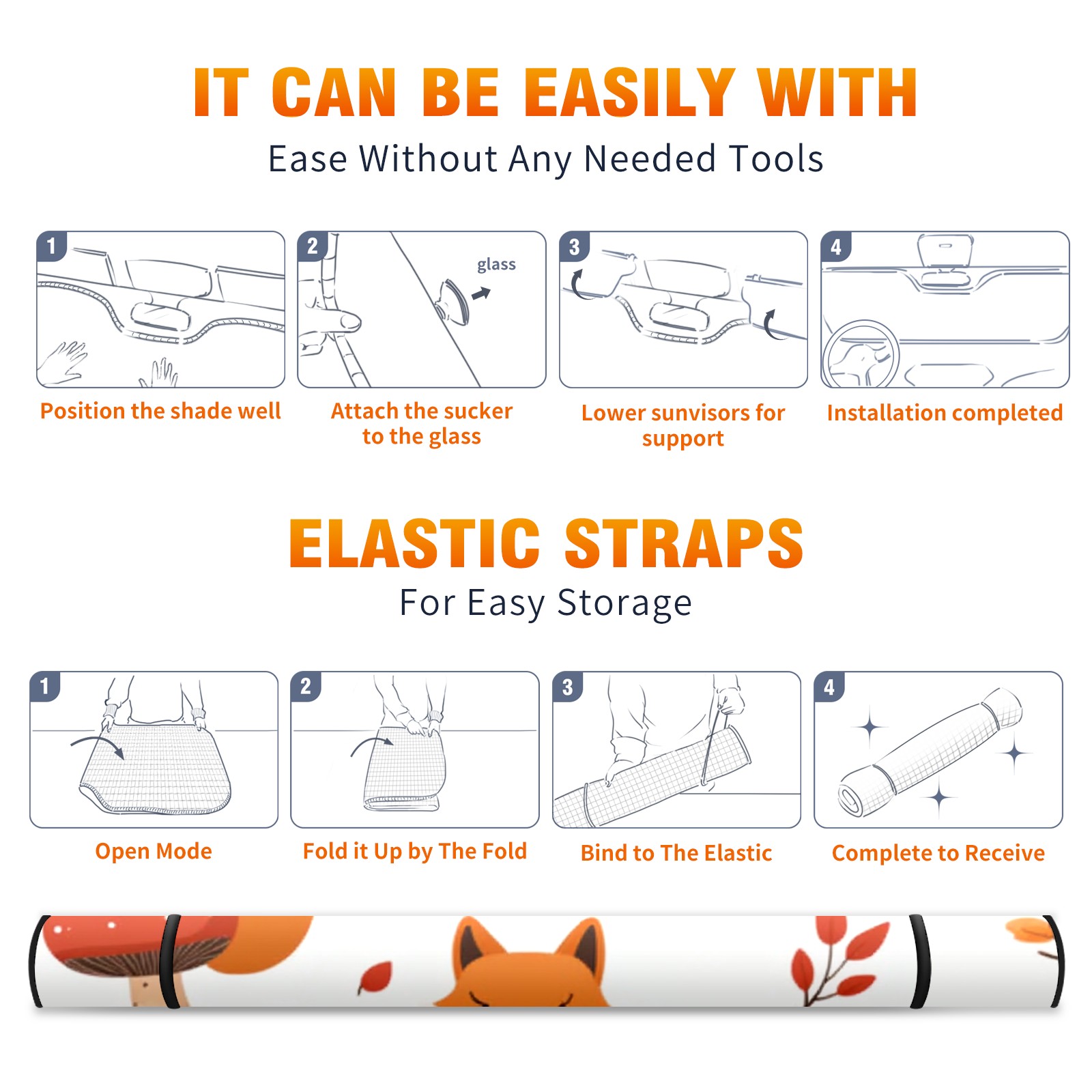 IT CAN BE EASILY WITH

Ease Without Any Needed Tools

1

Position the shade well

2

glass

Attach the sucker to the glass

3

Lower sunvisors for support

4

Installation completed

ELASTIC STRAPS

For Easy Storage

1

Open Mode

2

Fold it Up by The Fold

3

Bind to The Elastic

4

Complete to Receive