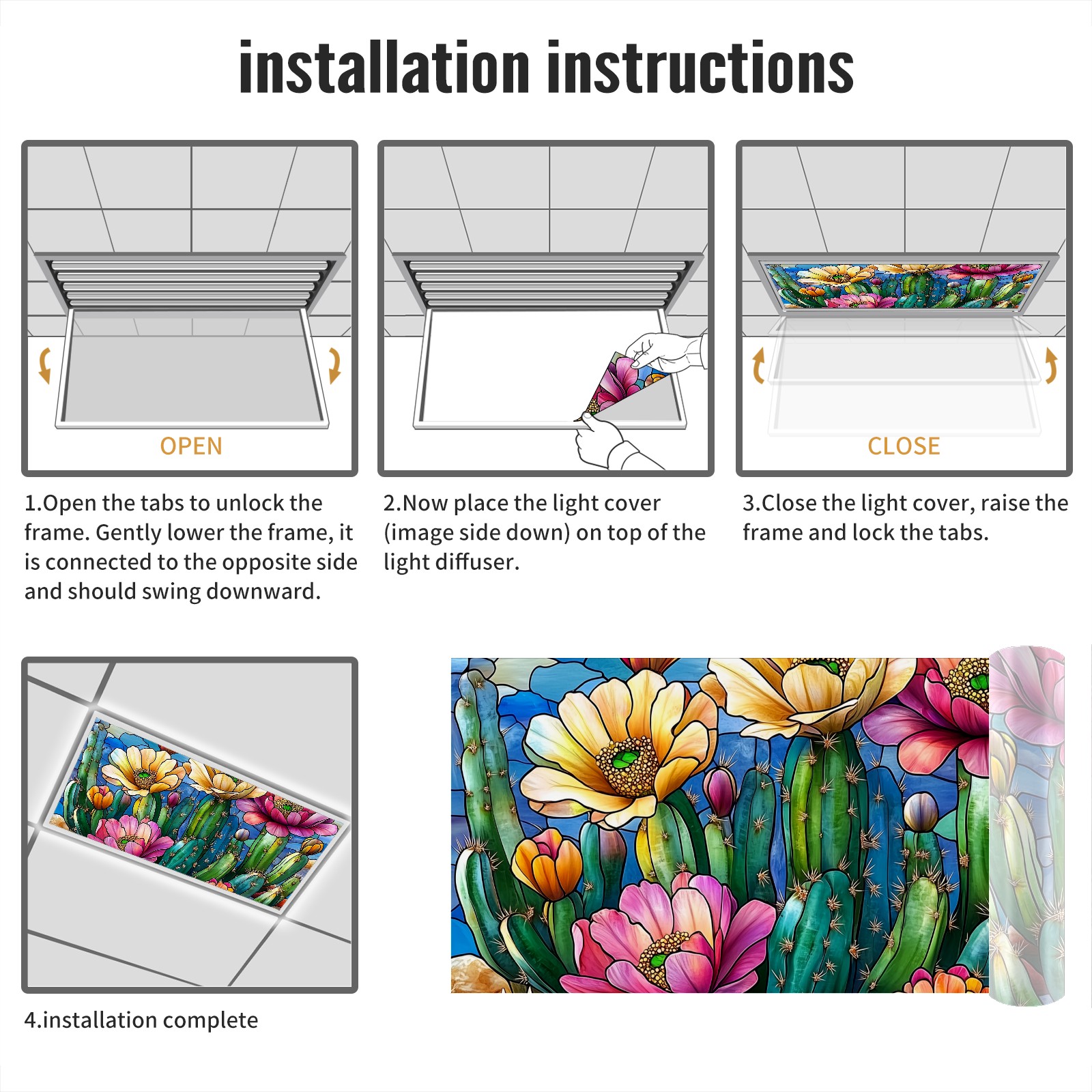 installation instructions

OPEN

1.Open the tabs to unlock the frame. Gently lower the frame, it is connected to the opposite side and should swing downward.

2.Now place the light cover (image side down) on top of the light diffuser.

CLOSE

3.Close the light cover, raise the frame and lock the tabs.

4.installation complete