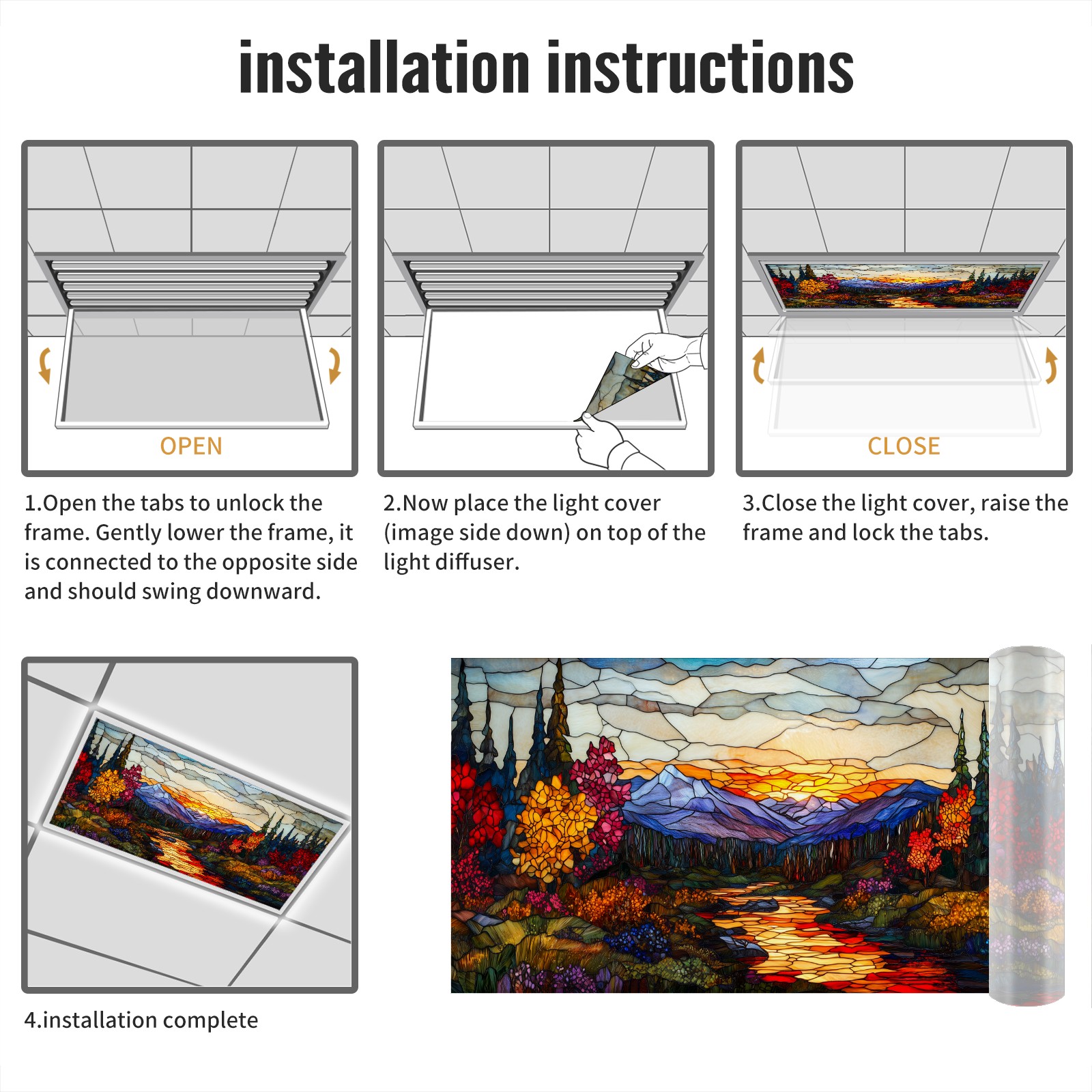 installation instructions

OPEN

1.Open the tabs to unlock the frame. Gently lower the frame, it is connected to the opposite side and should swing downward.

2.Now place the light cover (image side down) on top of the light diffuser.

CLOSE

3.Close the light cover, raise the frame and lock the tabs.

4.installation complete