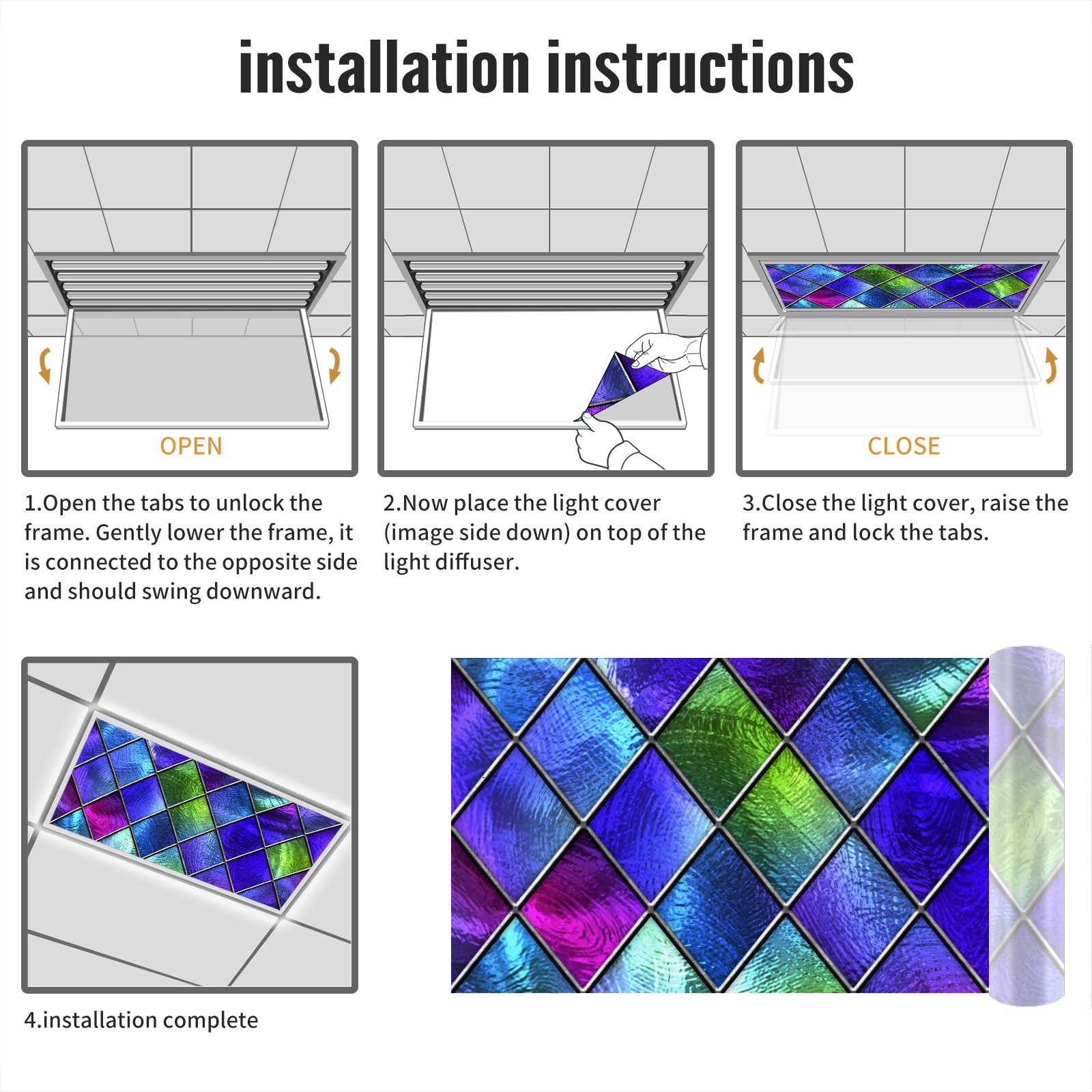 installation instructions

OPEN

1.Open the tabs to unlock the frame. Gently lower the frame, it is connected to the opposite side and should swing downward.

2.Now place the light cover (image side down) on top of the light diffuser.

CLOSE

3.Close the light cover, raise the frame and lock the tabs.

4.installation complete