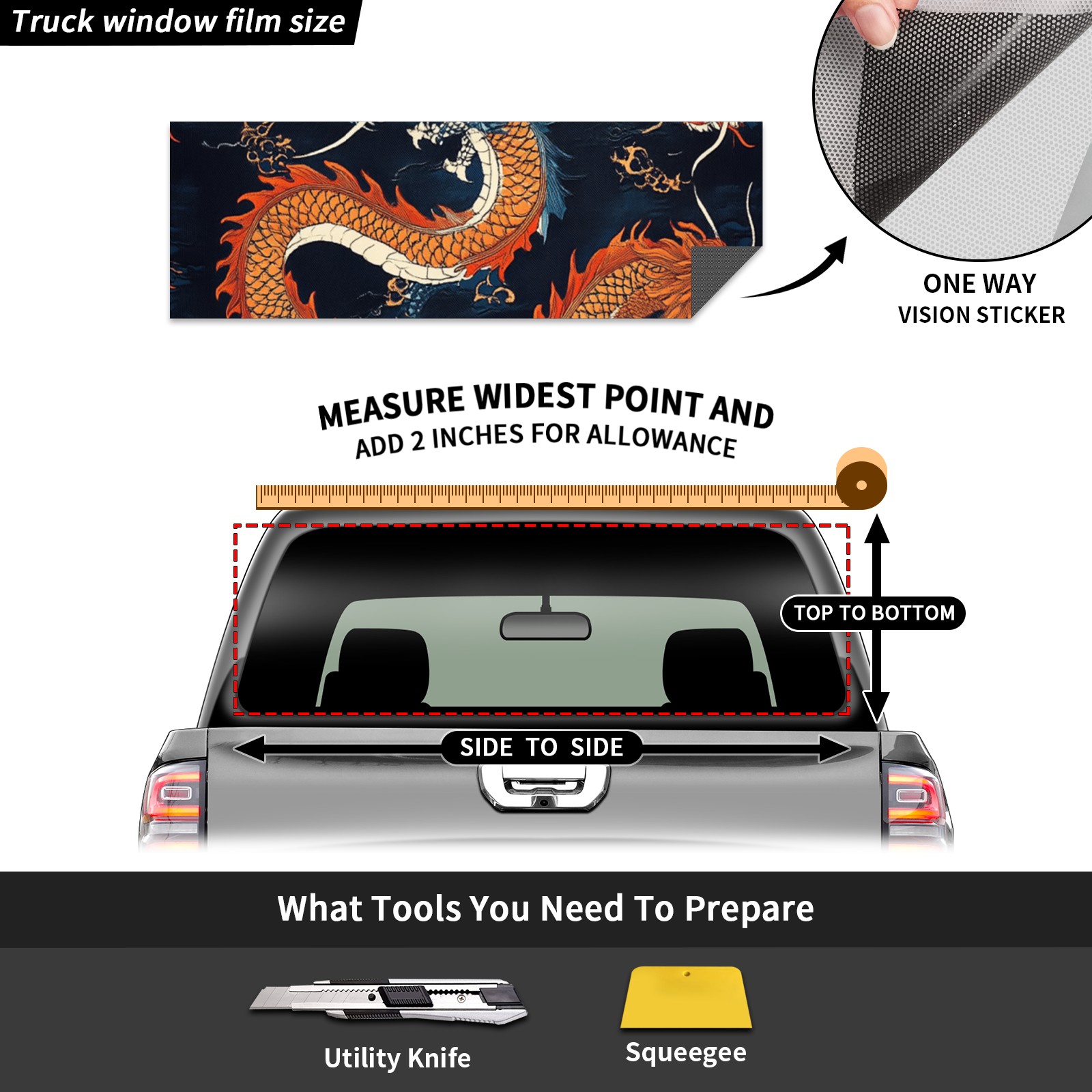 Truck window film size

ONE WAY
VISION STICKER

MEASURE WIDEST POINT AND
ADD 2 INCHES FOR ALLOWANCE

TOP TO BOTTOM

SIDE TO SIDE

What Tools You Need To Prepare

Utility Knife

Squeegee