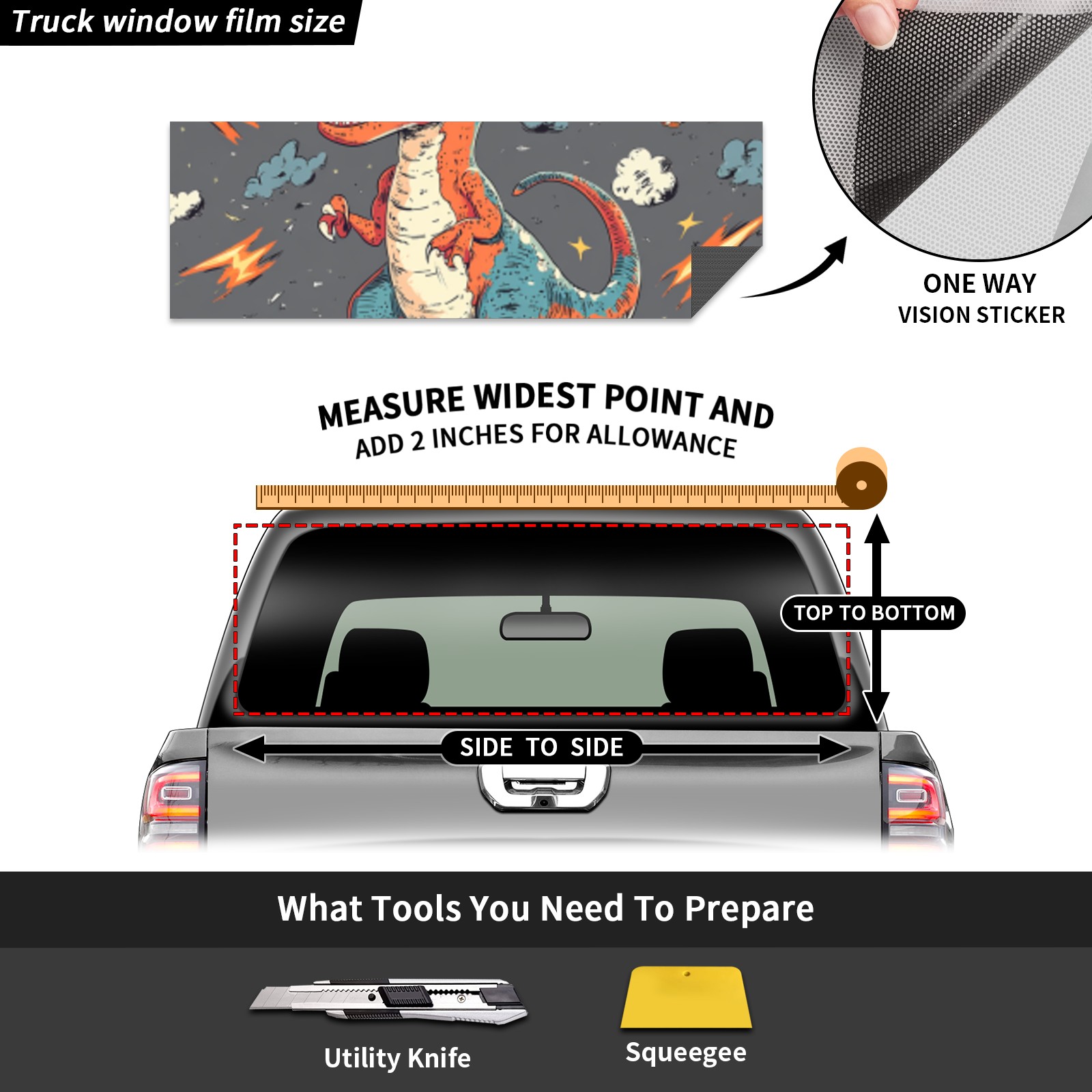 Truck window film size

ONE WAY
VISION STICKER

MEASURE WIDEST POINT AND
ADD 2 INCHES FOR ALLOWANCE

TOP TO BOTTOM

SIDE TO SIDE

What Tools You Need To Prepare

Utility Knife

Squeegee