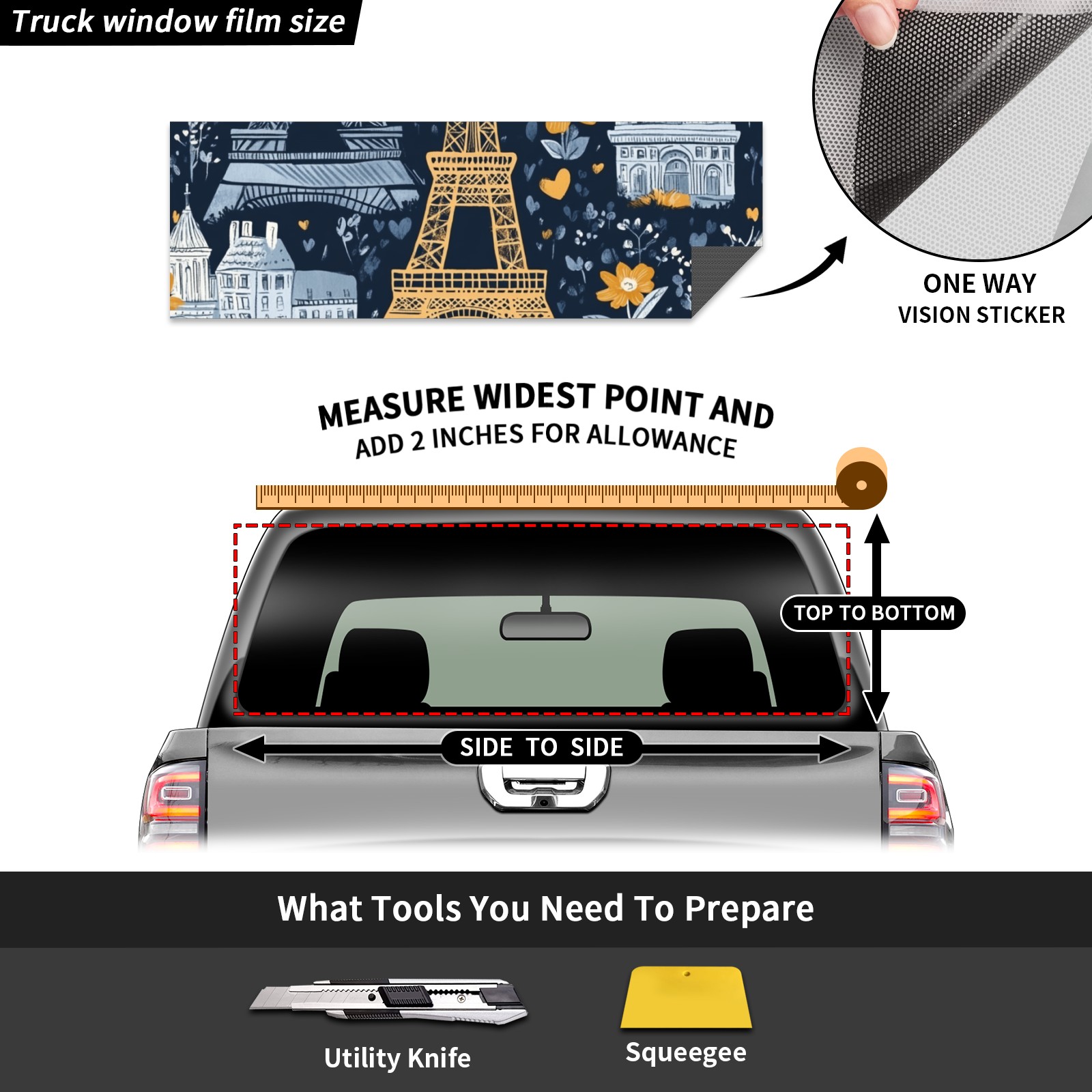 Truck window film size

ONE WAY
VISION STICKER

MEASURE WIDEST POINT AND
ADD 2 INCHES FOR ALLOWANCE

TOP TO BOTTOM

SIDE TO SIDE

What Tools You Need To Prepare

Utility Knife

Squeegee