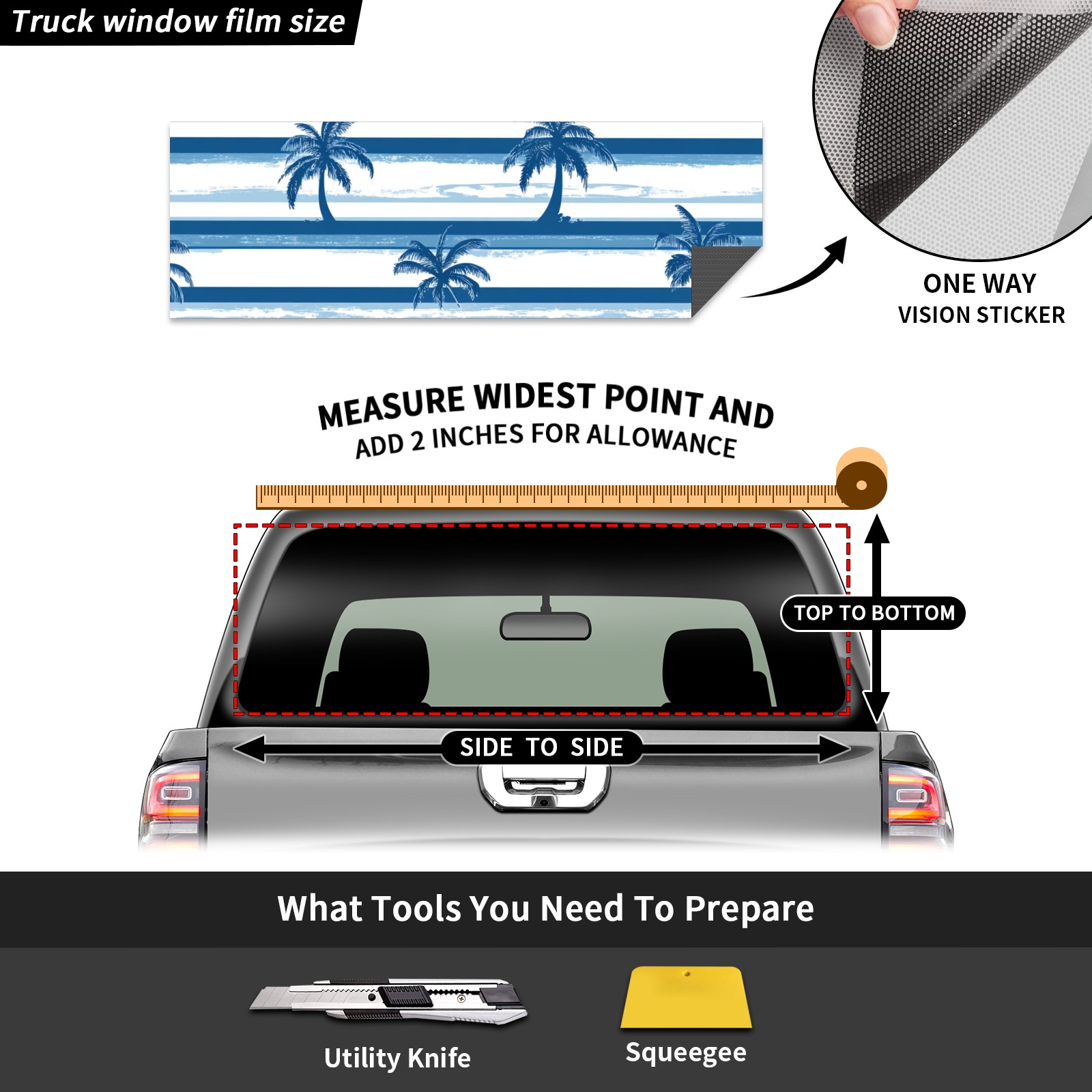 Truck window film size

ONE WAY
VISION STICKER

MEASURE WIDEST POINT AND
ADD 2 INCHES FOR ALLOWANCE

TOP TO BOTTOM

SIDE TO SIDE

What Tools You Need To Prepare

Utility Knife

Squeegee