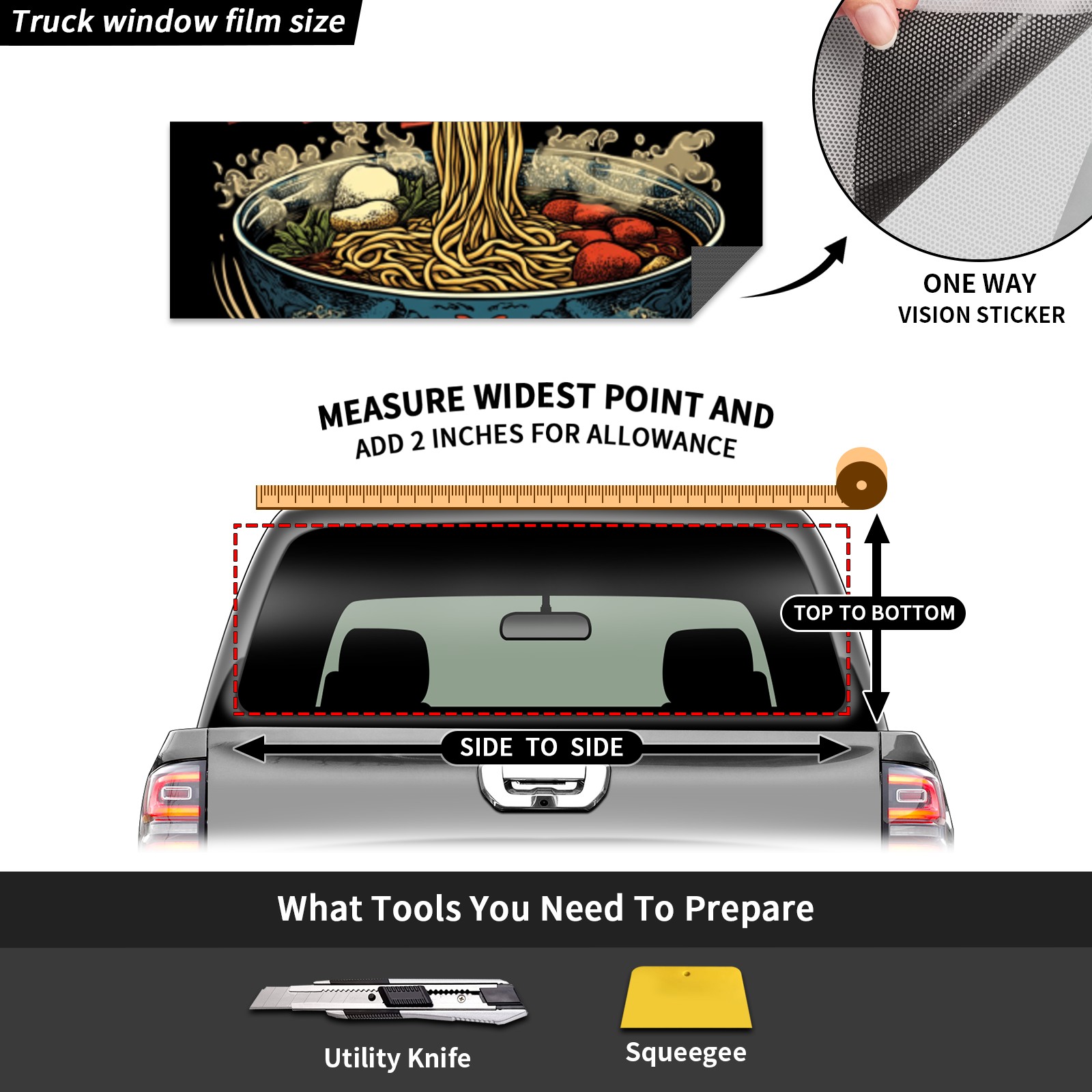 Truck window film size

ONE WAY
VISION STICKER

MEASURE WIDEST POINT AND
ADD 2 INCHES FOR ALLOWANCE

TOP TO BOTTOM

SIDE TO SIDE

What Tools You Need To Prepare

Utility Knife

Squeegee