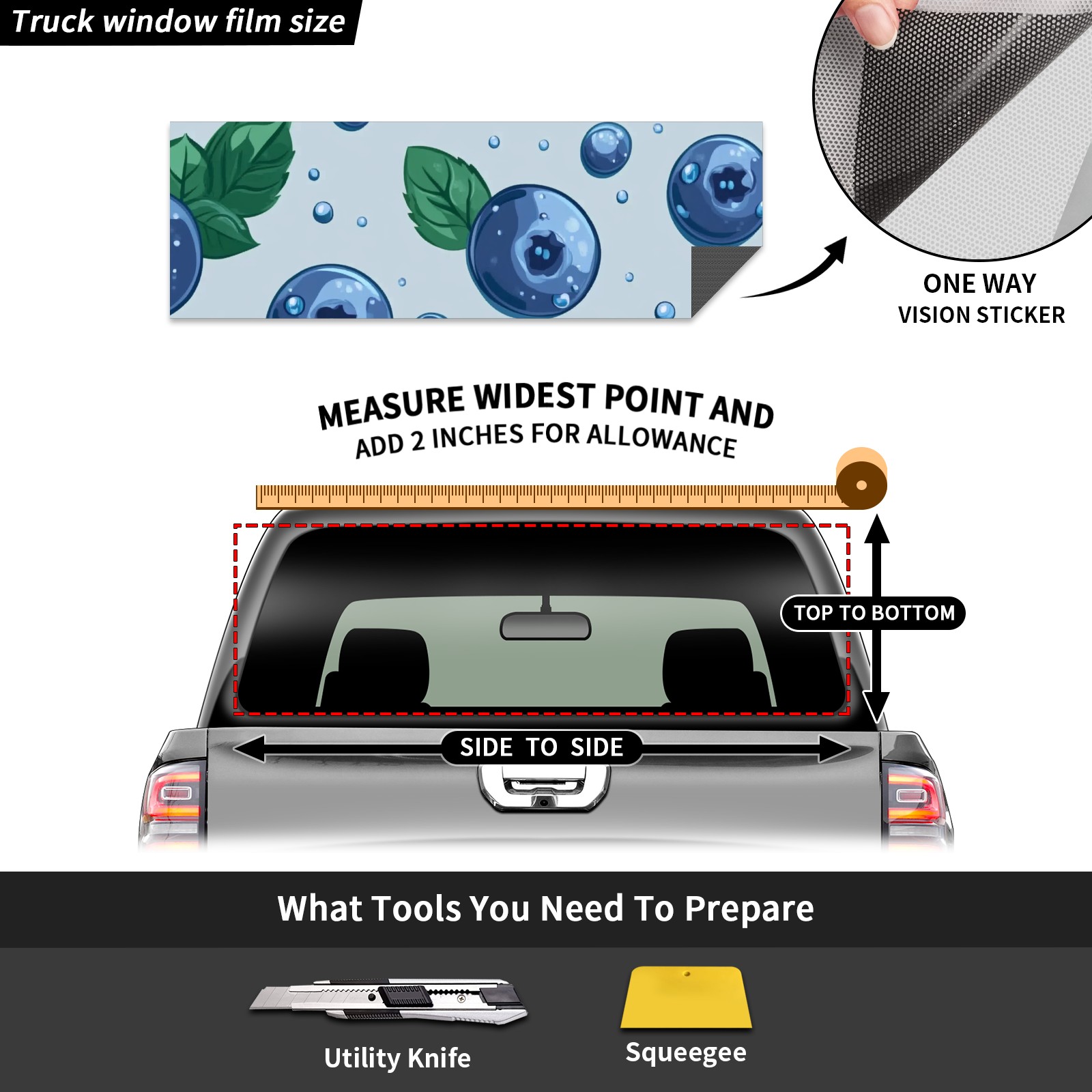 Truck window film size

ONE WAY
VISION STICKER

MEASURE WIDEST POINT AND
ADD 2 INCHES FOR ALLOWANCE

TOP TO BOTTOM

SIDE TO SIDE

What Tools You Need To Prepare

Utility Knife

Squeegee