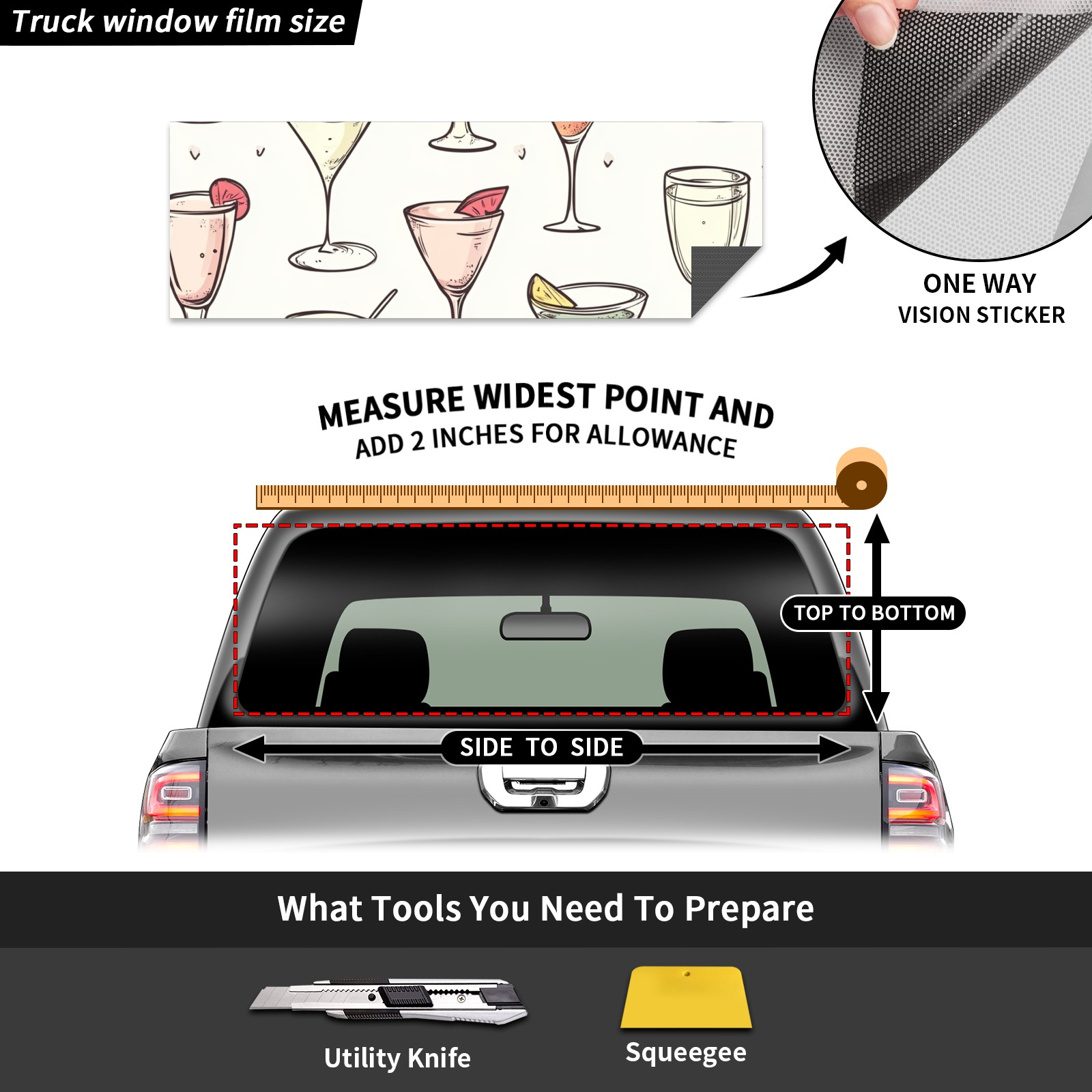 Truck window film size

ONE WAY
VISION STICKER

MEASURE WIDEST POINT AND
ADD 2 INCHES FOR ALLOWANCE

TOP TO BOTTOM

SIDE TO SIDE

What Tools You Need To Prepare

Utility Knife

Squeegee