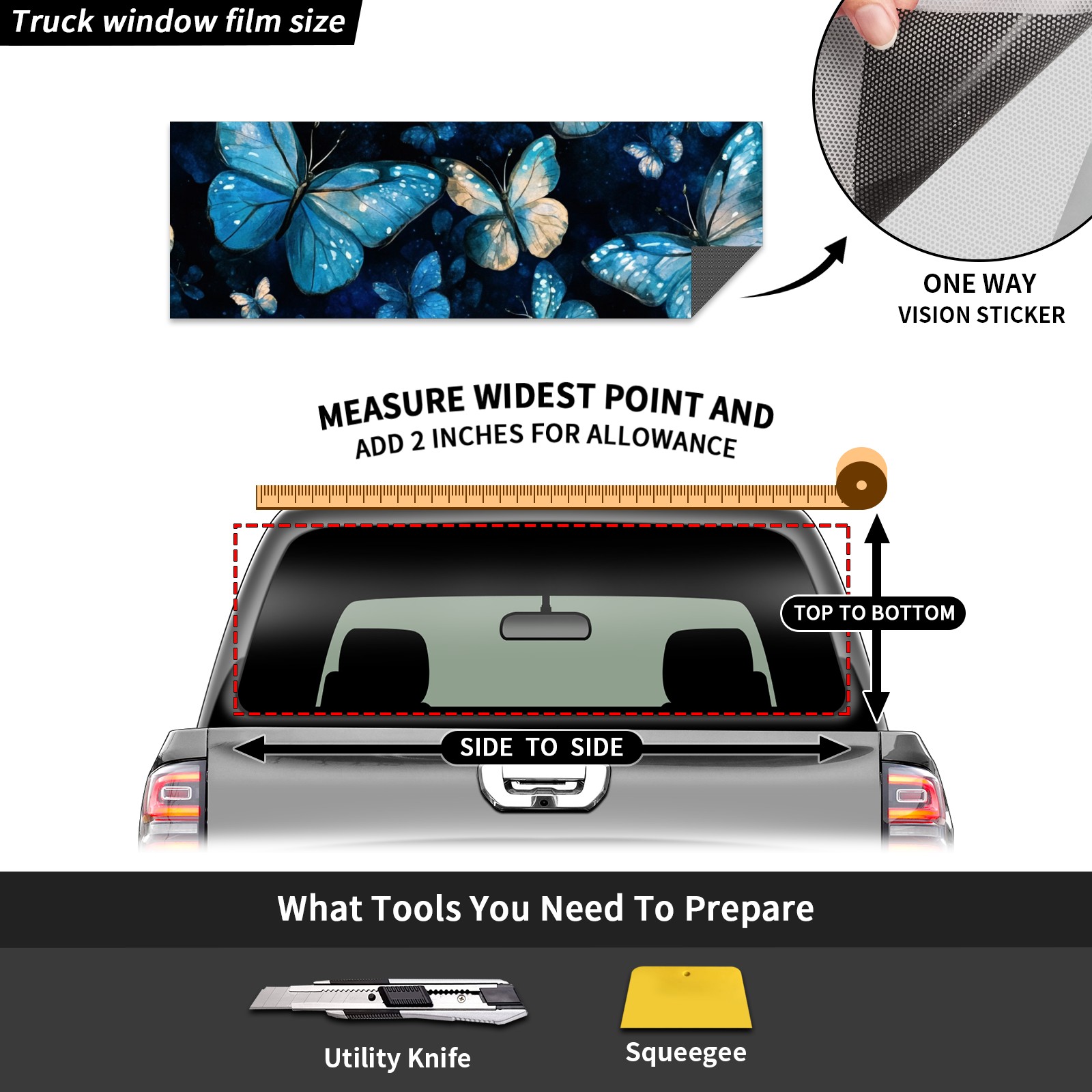 Truck window film size

ONE WAY
VISION STICKER

MEASURE WIDEST POINT AND
ADD 2 INCHES FOR ALLOWANCE

TOP TO BOTTOM

SIDE TO SIDE

What Tools You Need To Prepare

Utility Knife

Squeegee