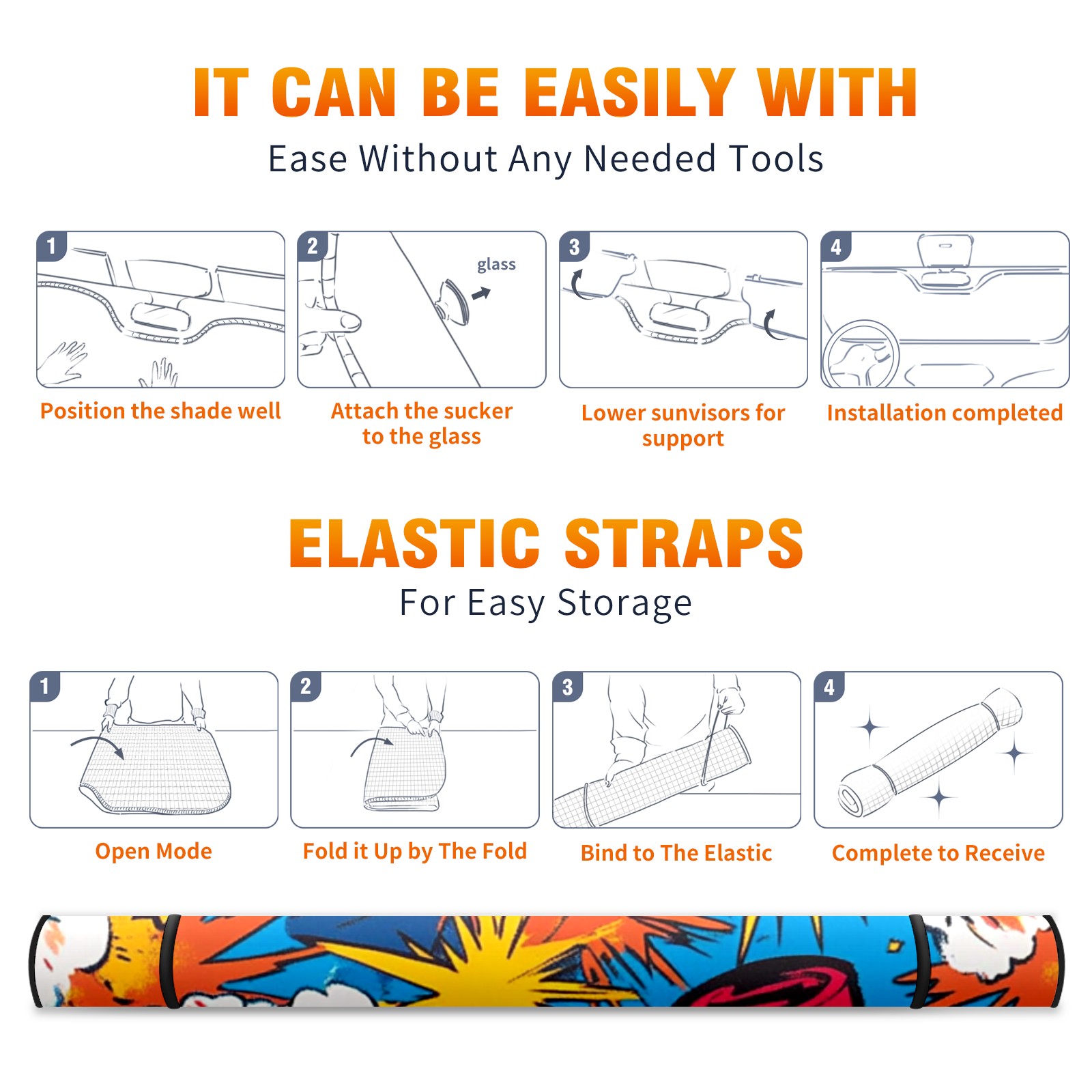 IT CAN BE EASILY WITH
Ease Without Any Needed Tools

1
Position the shade well

2
glass
Attach the sucker to the glass

3
Lower sunvisors for support

4
Installation completed

ELASTIC STRAPS
For Easy Storage

1
Open Mode

2
Fold it Up by The Fold

3
Bind to The Elastic

4
Complete to Receive