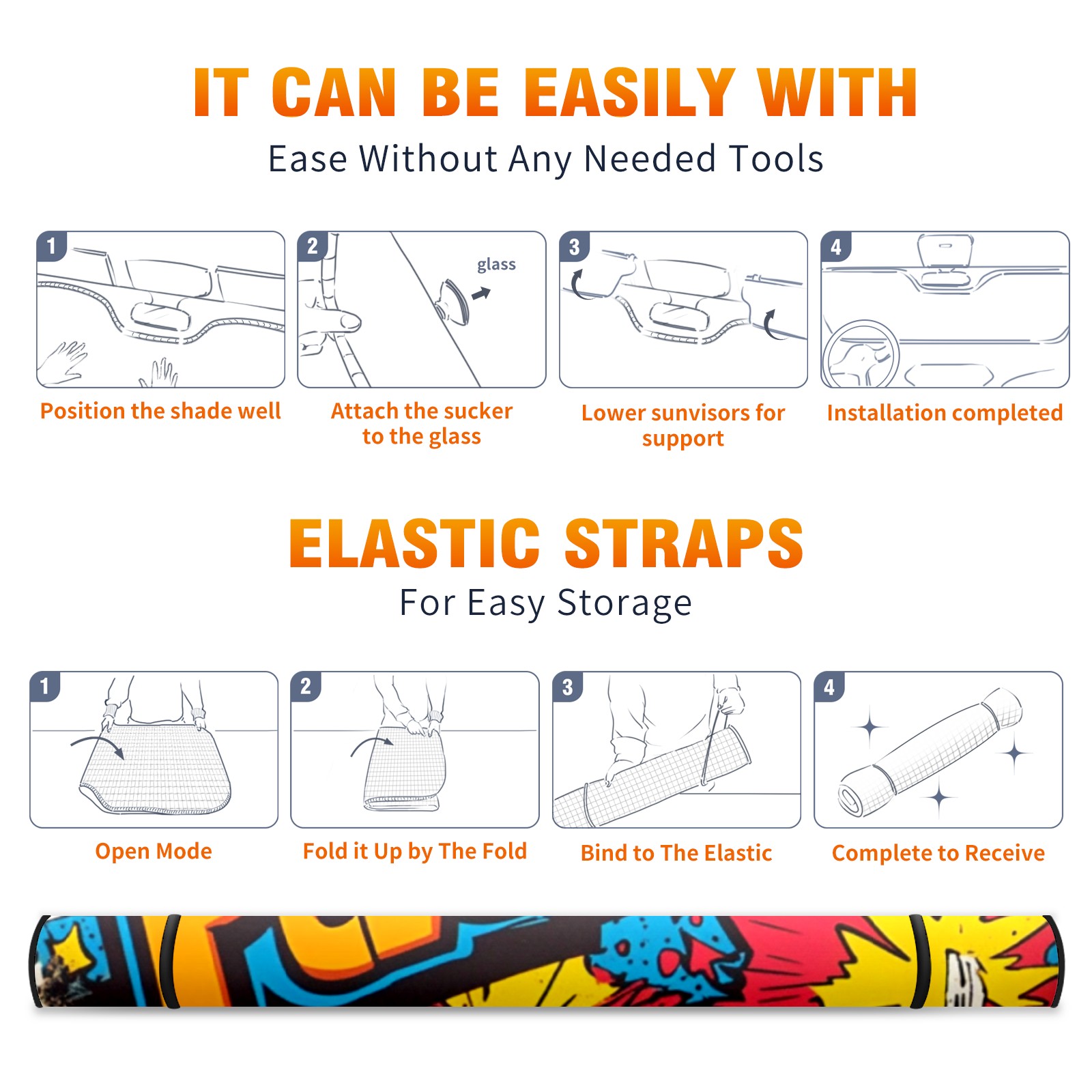 IT CAN BE EASILY WITH
Ease Without Any Needed Tools

1
Position the shade well

2
glass
Attach the sucker to the glass

3
Lower sunvisors for support

4
Installation completed

ELASTIC STRAPS
For Easy Storage

1
Open Mode

2
Fold it Up by The Fold

3
Bind to The Elastic

4
Complete to Receive