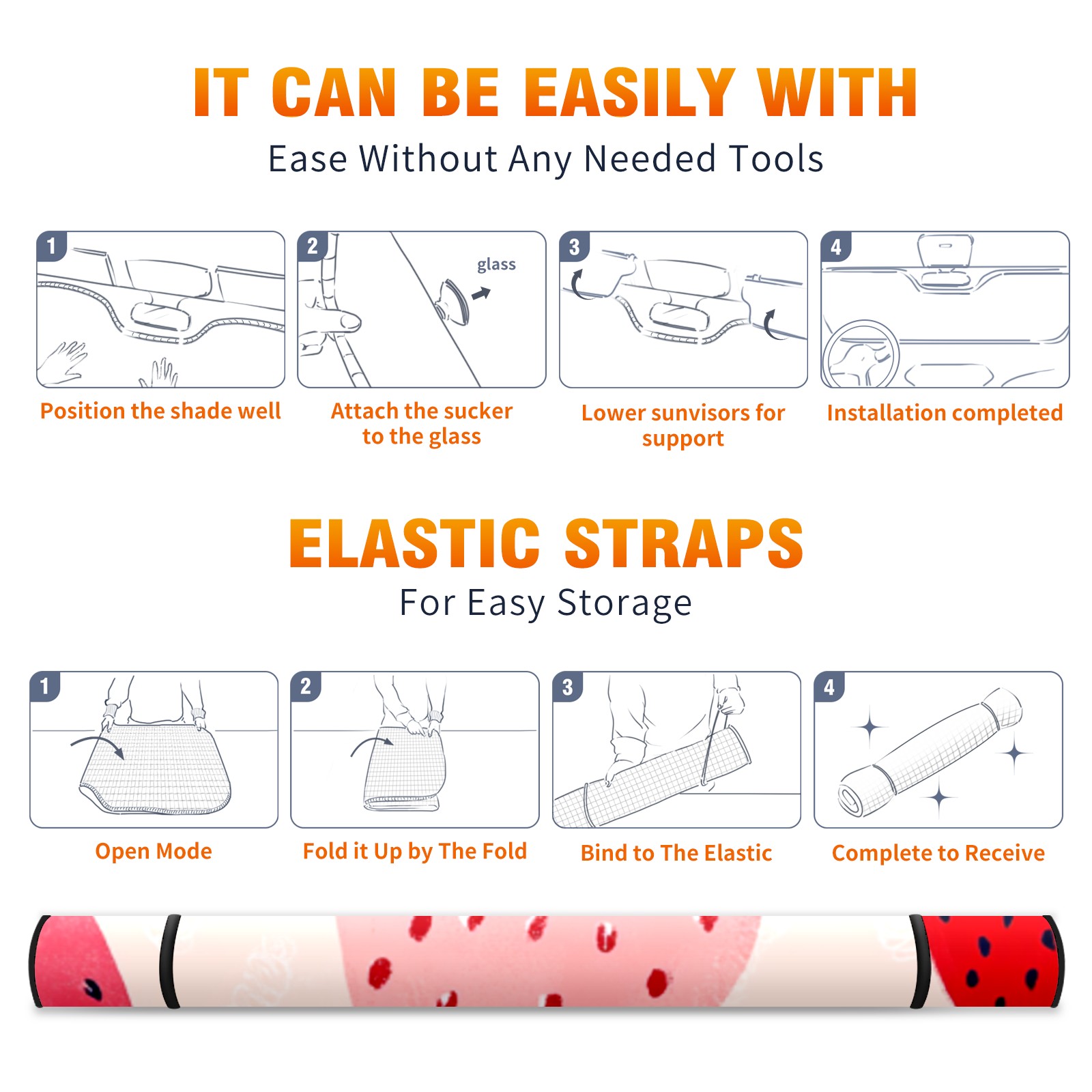 IT CAN BE EASILY WITH
Ease Without Any Needed Tools

1
Position the shade well

2
glass
Attach the sucker to the glass

3
Lower sunvisors for support

4
Installation completed

ELASTIC STRAPS
For Easy Storage

1
Open Mode

2
Fold it Up by The Fold

3
Bind to The Elastic

4
Complete to Receive