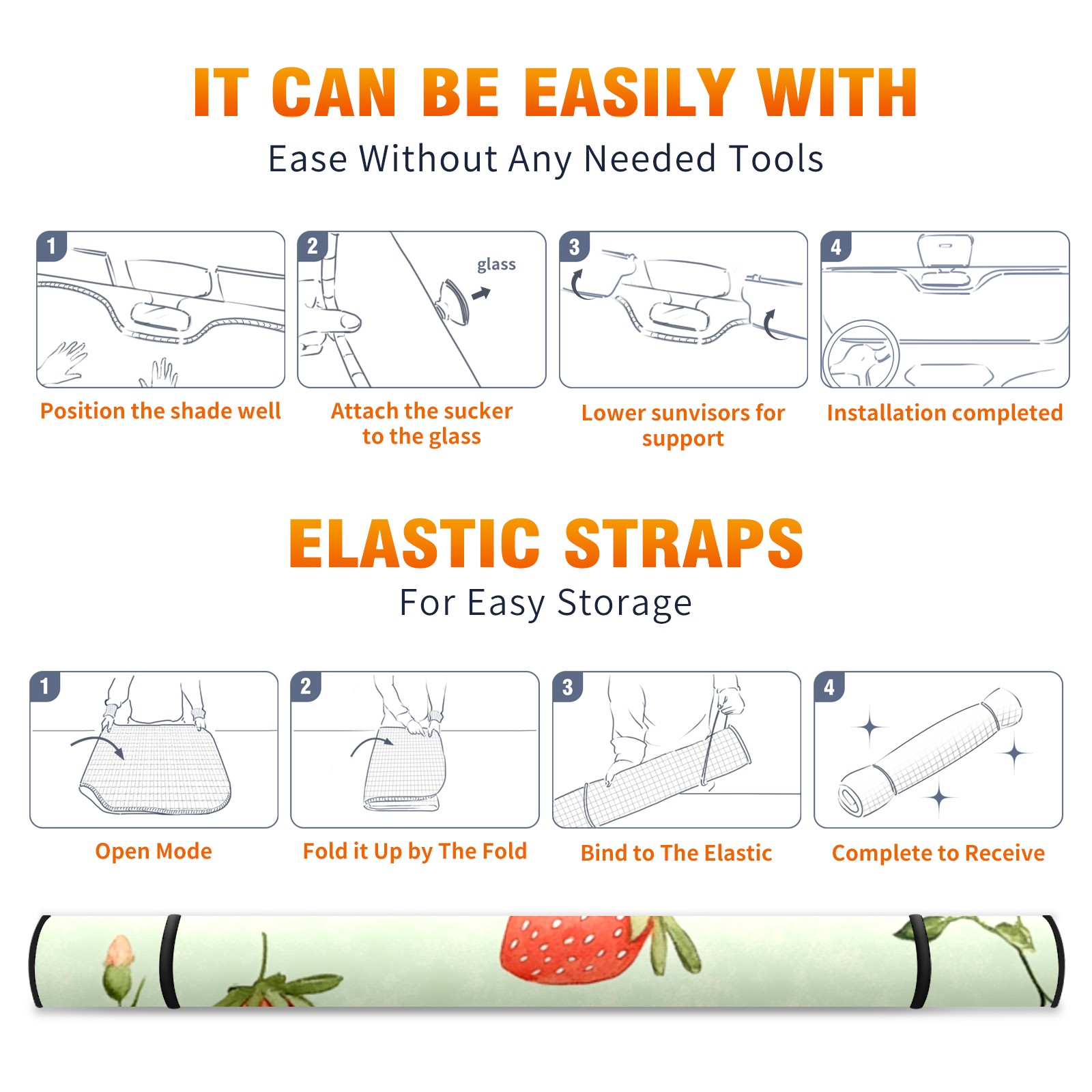 IT CAN BE EASILY WITH

Ease Without Any Needed Tools

1

Position the shade well

2

glass

Attach the sucker to the glass

3

Lower sunvisors for support

4

Installation completed

ELASTIC STRAPS

For Easy Storage

1

Open Mode

2

Fold it Up by The Fold

3

Bind to The Elastic

4

Complete to Receive