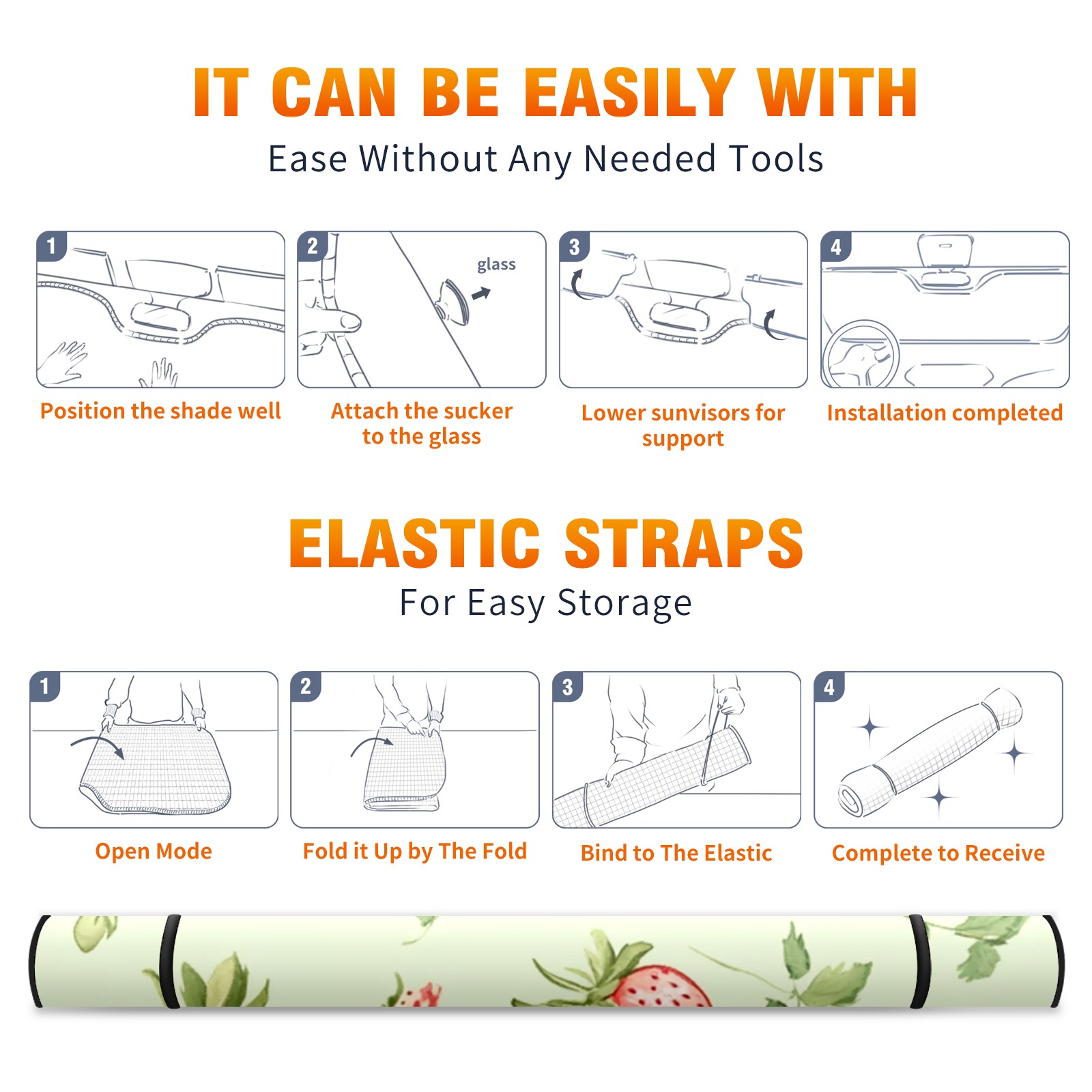 IT CAN BE EASILY WITH
Ease Without Any Needed Tools

1
Position the shade well

2
glass
Attach the sucker to the glass

3
Lower sunvisors for support

4
Installation completed

ELASTIC STRAPS
For Easy Storage

1
Open Mode

2
Fold it Up by The Fold

3
Bind to The Elastic

4
Complete to Receive