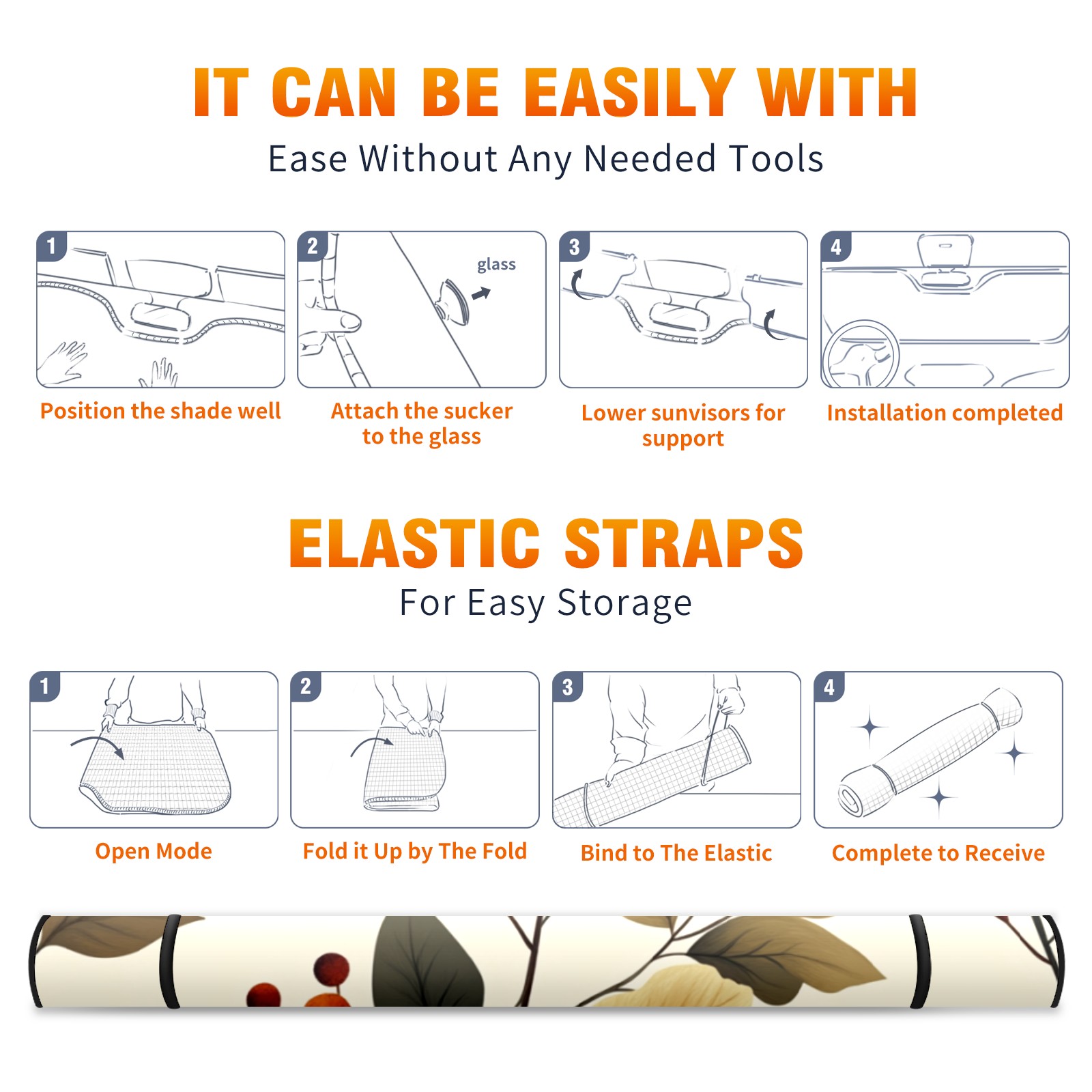 IT CAN BE EASILY WITH
Ease Without Any Needed Tools

1
Position the shade well

2
glass
Attach the sucker to the glass

3
Lower sunvisors for support

4
Installation completed

ELASTIC STRAPS
For Easy Storage

1
Open Mode

2
Fold it Up by The Fold

3
Bind to The Elastic

4
Complete to Receive