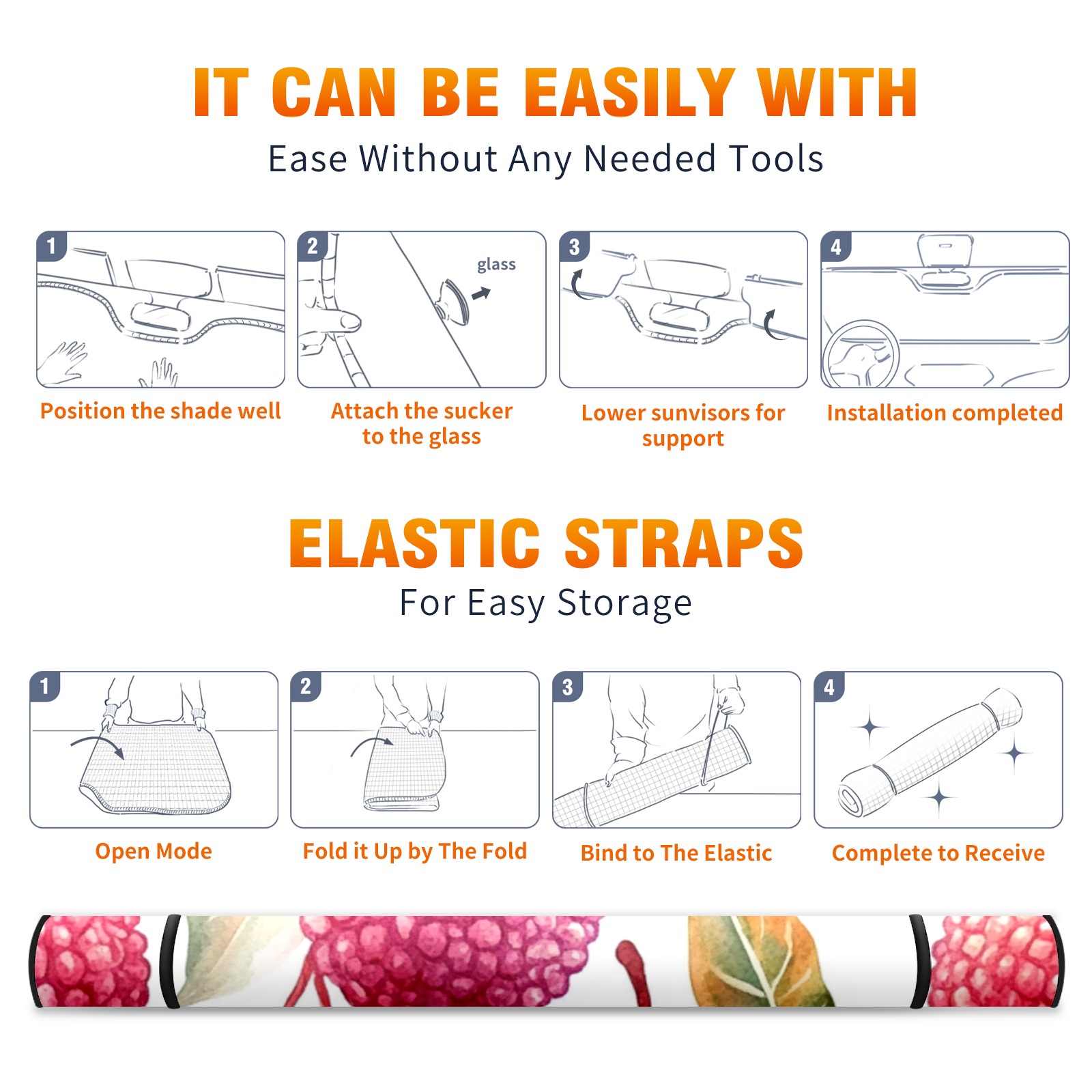 IT CAN BE EASILY WITH

Ease Without Any Needed Tools

1

Position the shade well

2

glass

Attach the sucker to the glass

3

Lower sunvisors for support

4

Installation completed

ELASTIC STRAPS

For Easy Storage

1

Open Mode

2

Fold it Up by The Fold

3

Bind to The Elastic

4

Complete to Receive