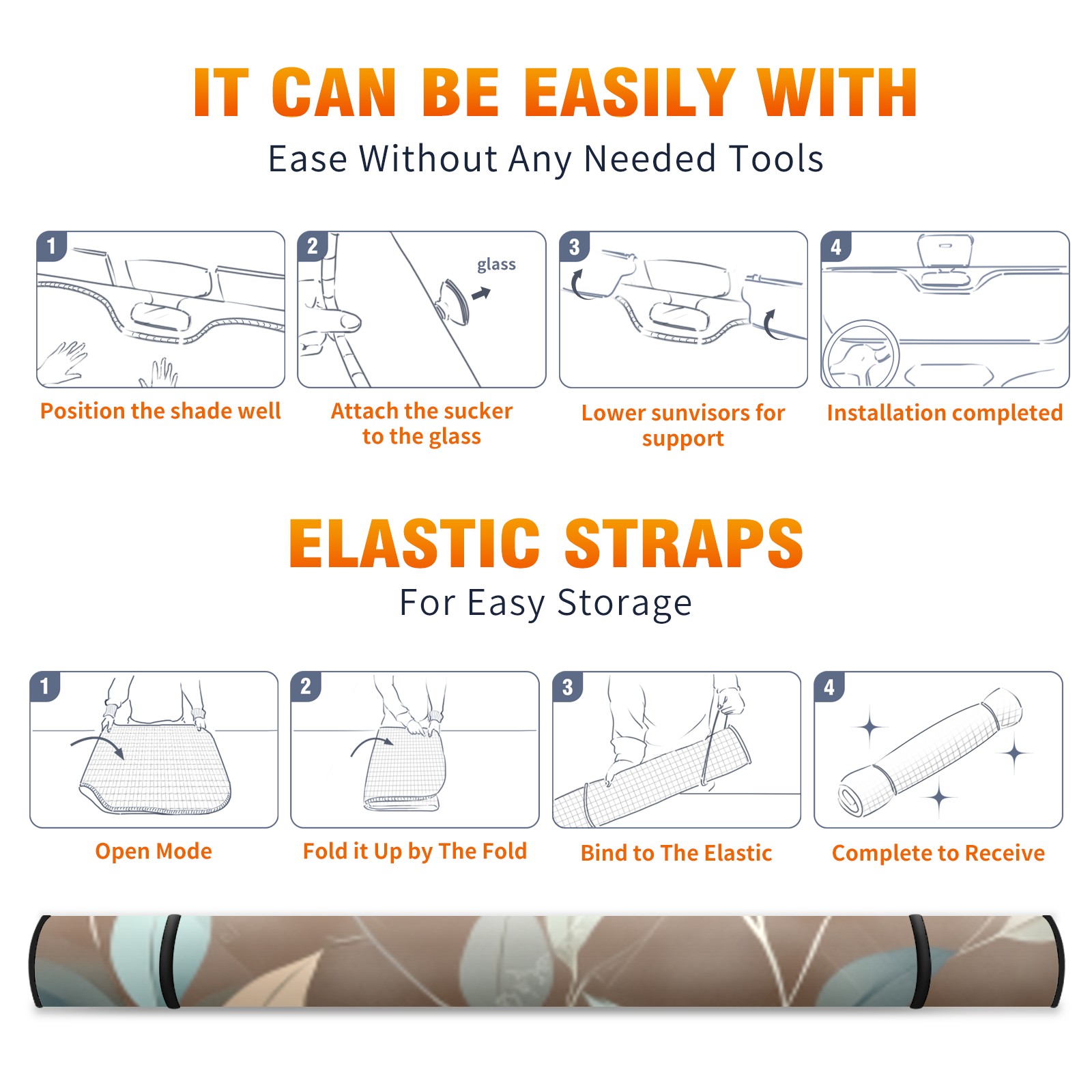 IT CAN BE EASILY WITH

Ease Without Any Needed Tools

1

Position the shade well

2

glass

Attach the sucker to the glass

3

Lower sunvisors for support

4

Installation completed

ELASTIC STRAPS

For Easy Storage

1

Open Mode

2

Fold it Up by The Fold

3

Bind to The Elastic

4

Complete to Receive