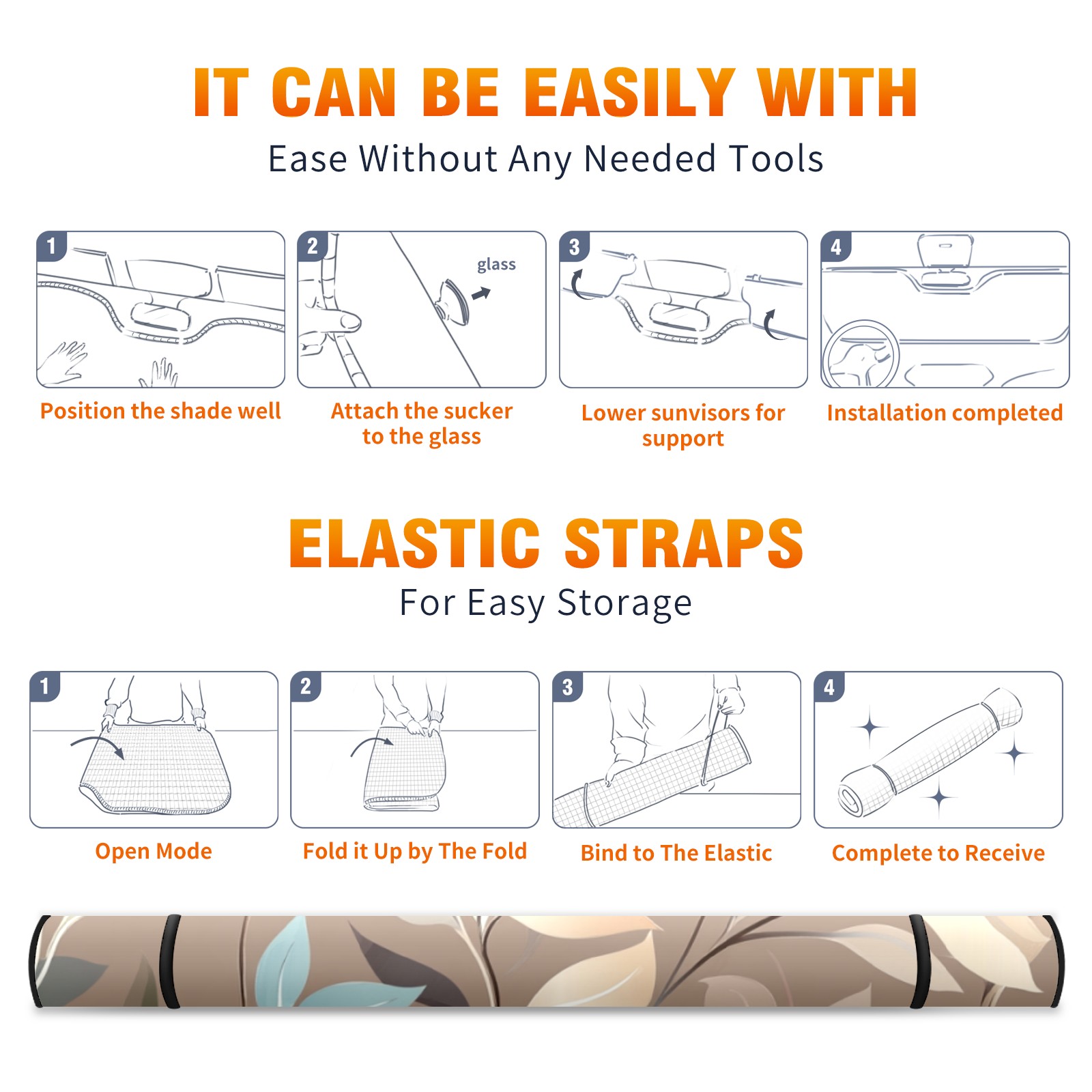 IT CAN BE EASILY WITH

Ease Without Any Needed Tools

1

Position the shade well

2

glass

Attach the sucker to the glass

3

Lower sunvisors for support

4

Installation completed

ELASTIC STRAPS

For Easy Storage

1

Open Mode

2

Fold it Up by The Fold

3

Bind to The Elastic

4

Complete to Receive