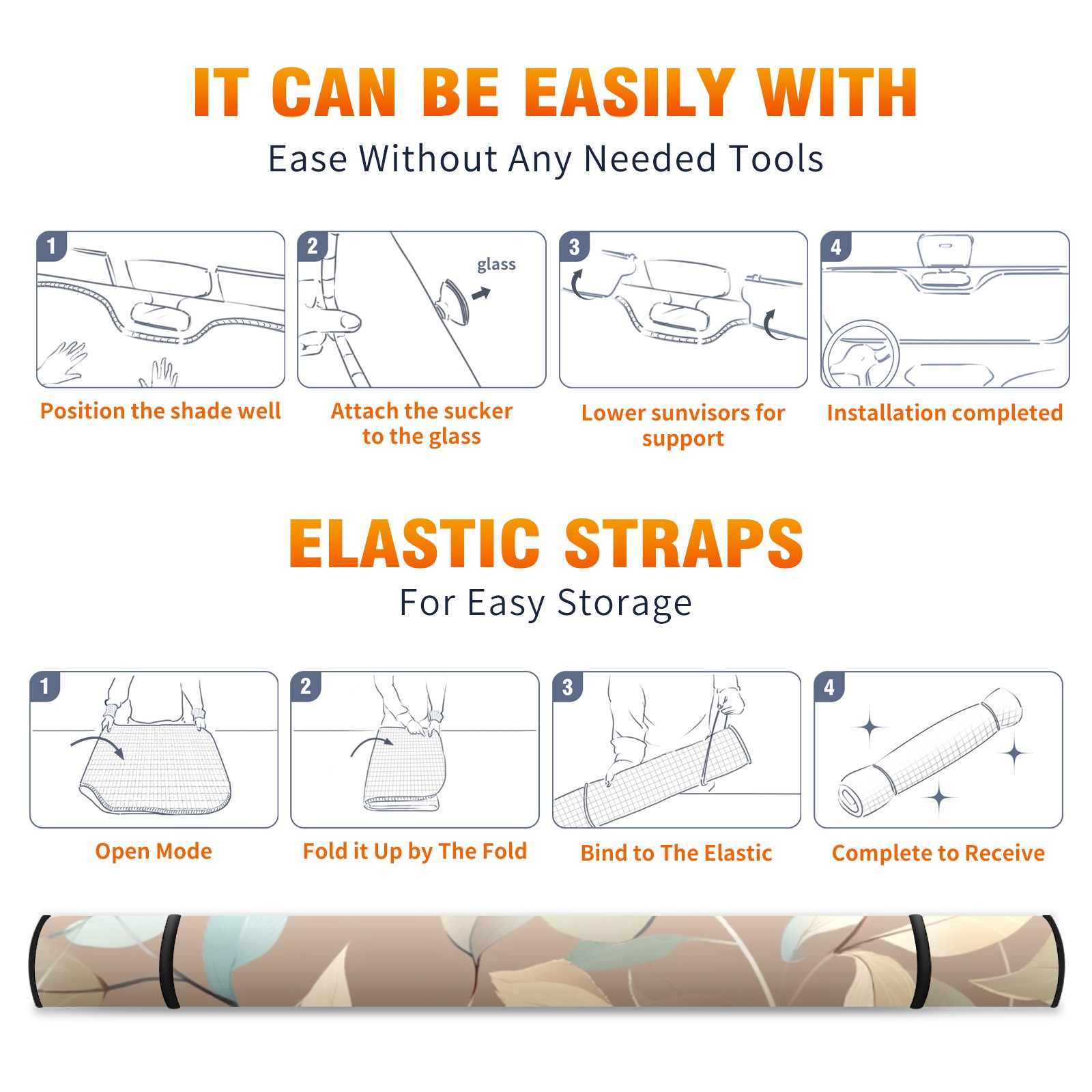 IT CAN BE EASILY WITH
Ease Without Any Needed Tools

1
Position the shade well

2
glass
Attach the sucker to the glass

3
Lower sunvisors for support

4
Installation completed

ELASTIC STRAPS
For Easy Storage

1
Open Mode

2
Fold it Up by The Fold

3
Bind to The Elastic

4
Complete to Receive