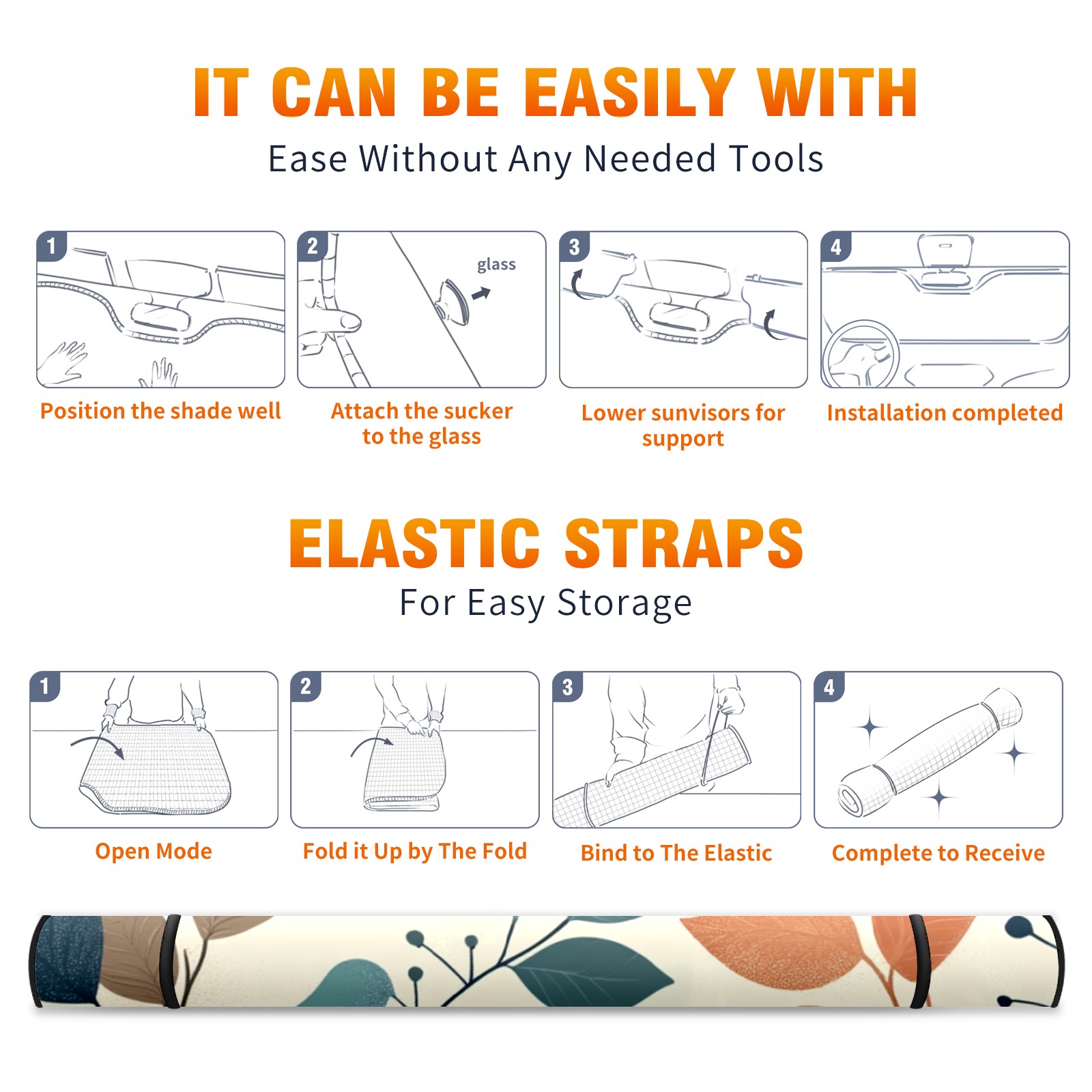 IT CAN BE EASILY WITH
Ease Without Any Needed Tools

1
Position the shade well

2
glass
Attach the sucker to the glass

3
Lower sunvisors for support

4
Installation completed

ELASTIC STRAPS
For Easy Storage

1
Open Mode

2
Fold it Up by The Fold

3
Bind to The Elastic

4
Complete to Receive