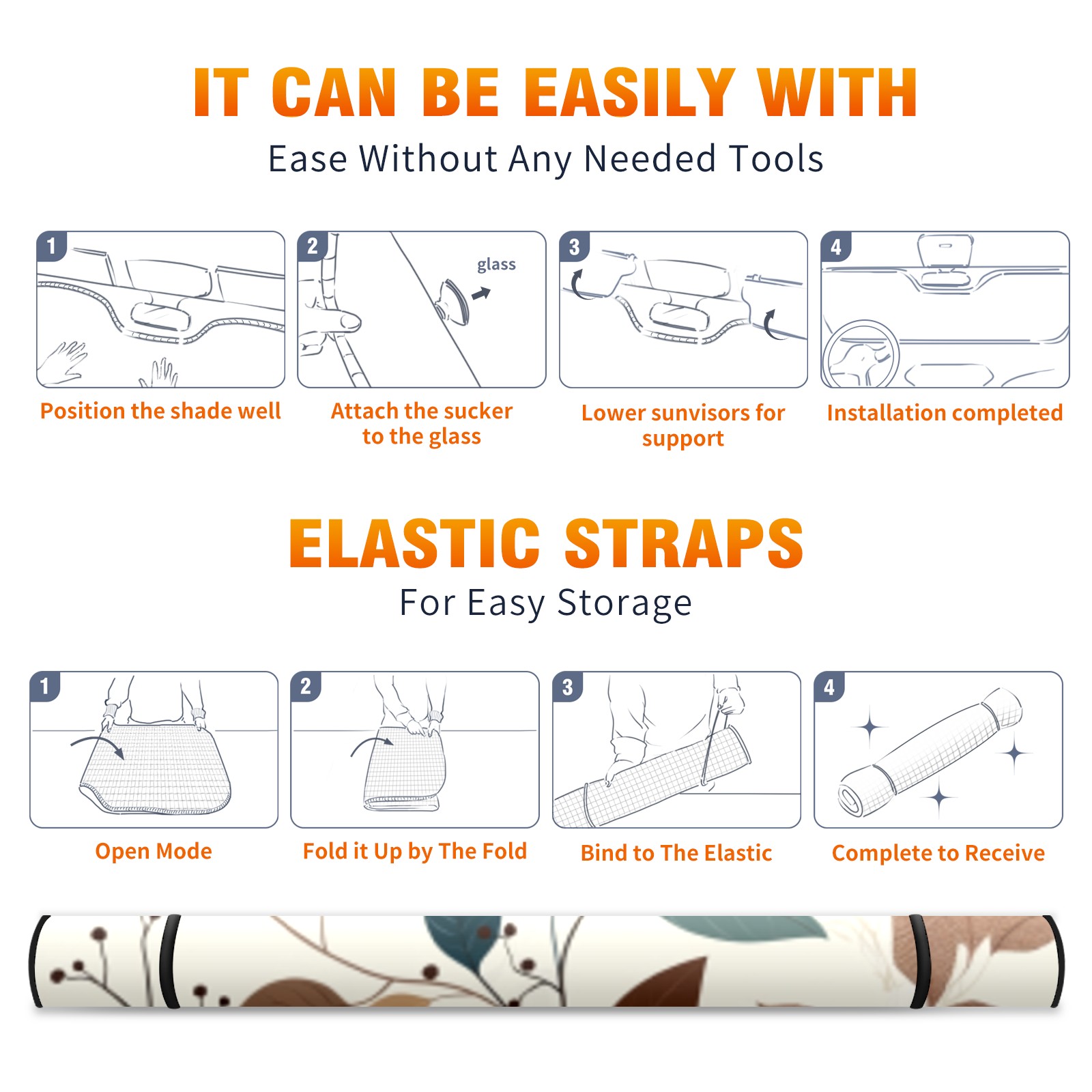 IT CAN BE EASILY WITH
Ease Without Any Needed Tools

1
Position the shade well

2
glass
Attach the sucker to the glass

3
Lower sunvisors for support

4
Installation completed

ELASTIC STRAPS
For Easy Storage

1
Open Mode

2
Fold it Up by The Fold

3
Bind to The Elastic

4
Complete to Receive