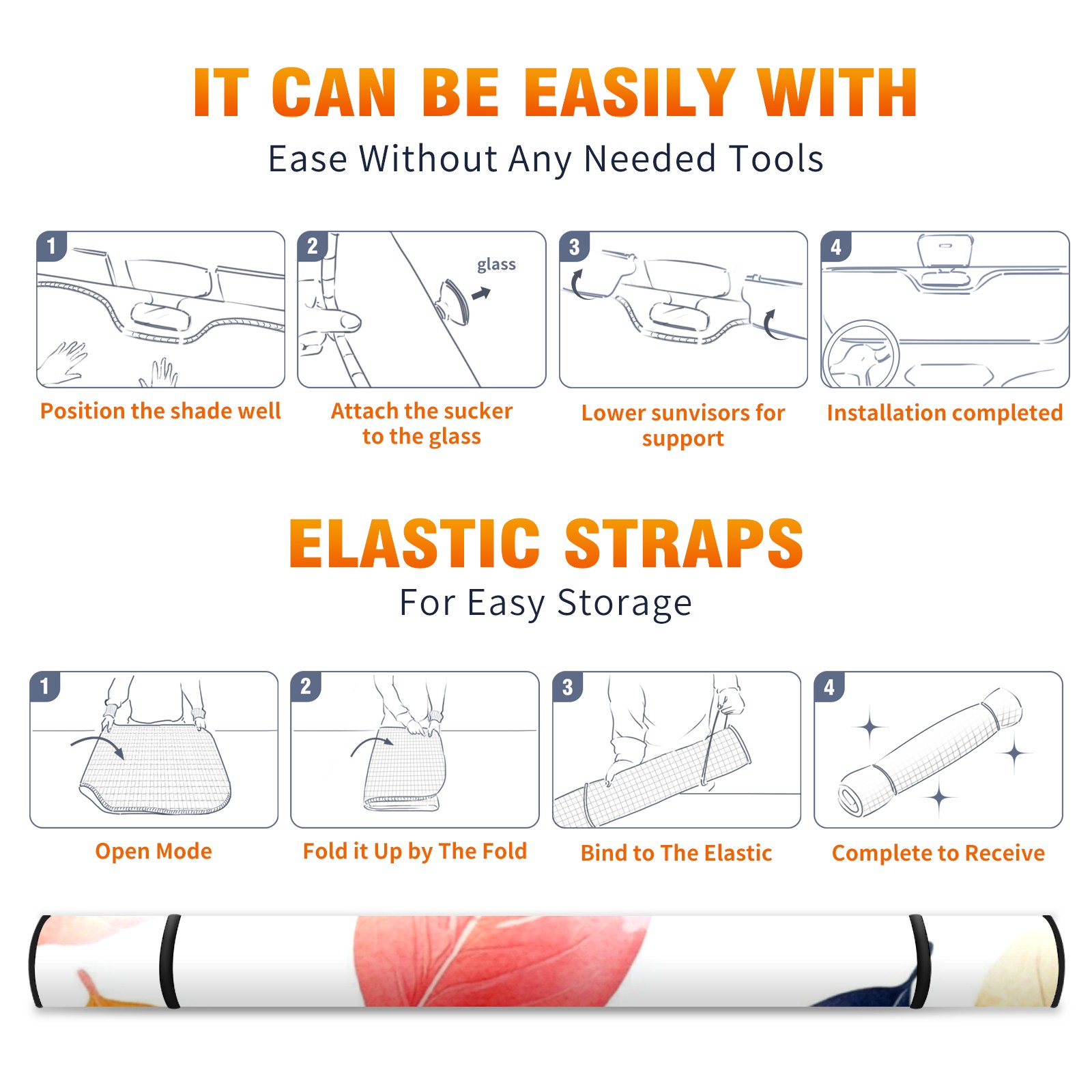 IT CAN BE EASILY WITH

Ease Without Any Needed Tools

1

Position the shade well

2

glass

Attach the sucker to the glass

3

Lower sunvisors for support

4

Installation completed

ELASTIC STRAPS

For Easy Storage

1

Open Mode

2

Fold it Up by The Fold

3

Bind to The Elastic

4

Complete to Receive