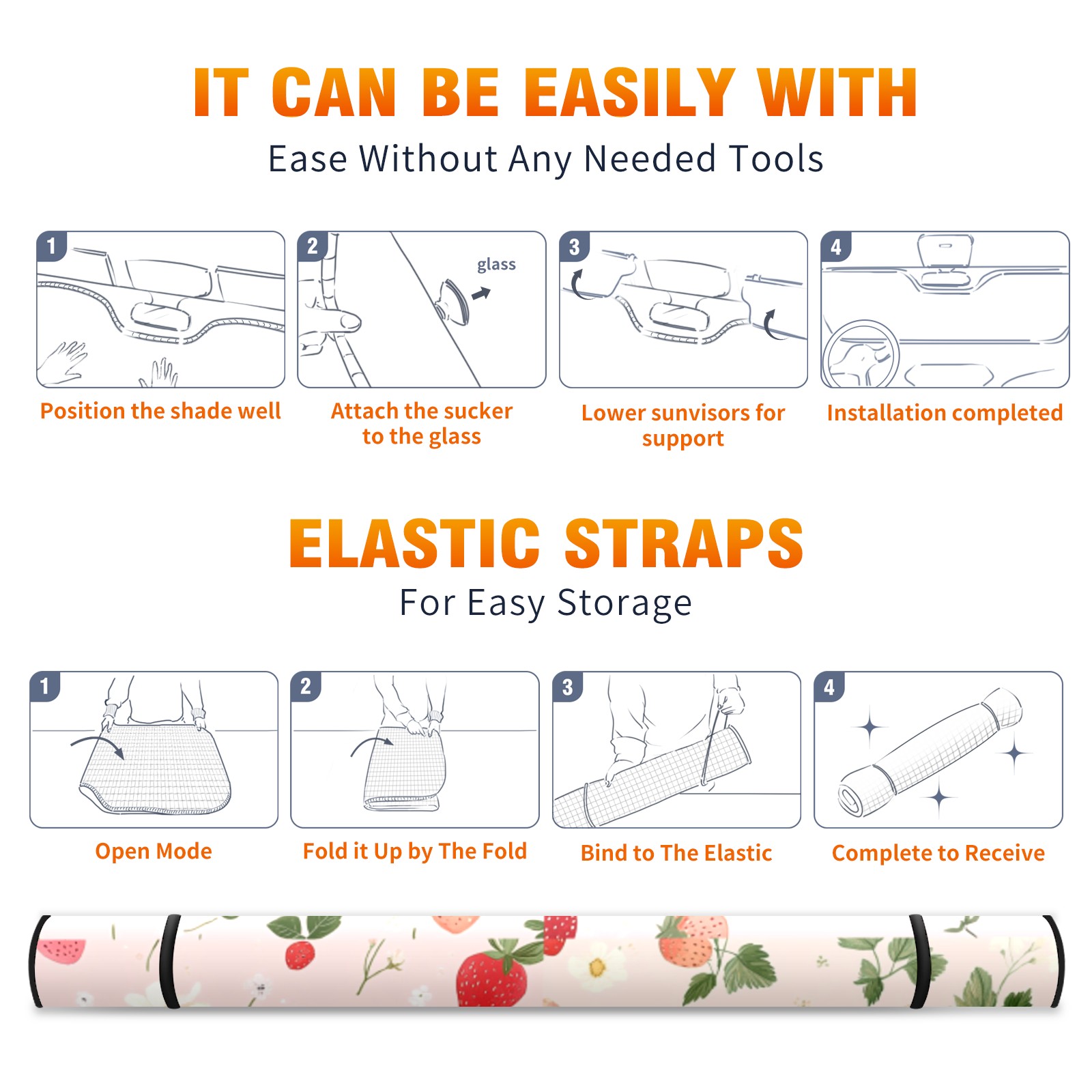 IT CAN BE EASILY WITH
Ease Without Any Needed Tools

1
Position the shade well

2
glass
Attach the sucker to the glass

3
Lower sunvisors for support

4
Installation completed

ELASTIC STRAPS
For Easy Storage

1
Open Mode

2
Fold it Up by The Fold

3
Bind to The Elastic

4
Complete to Receive