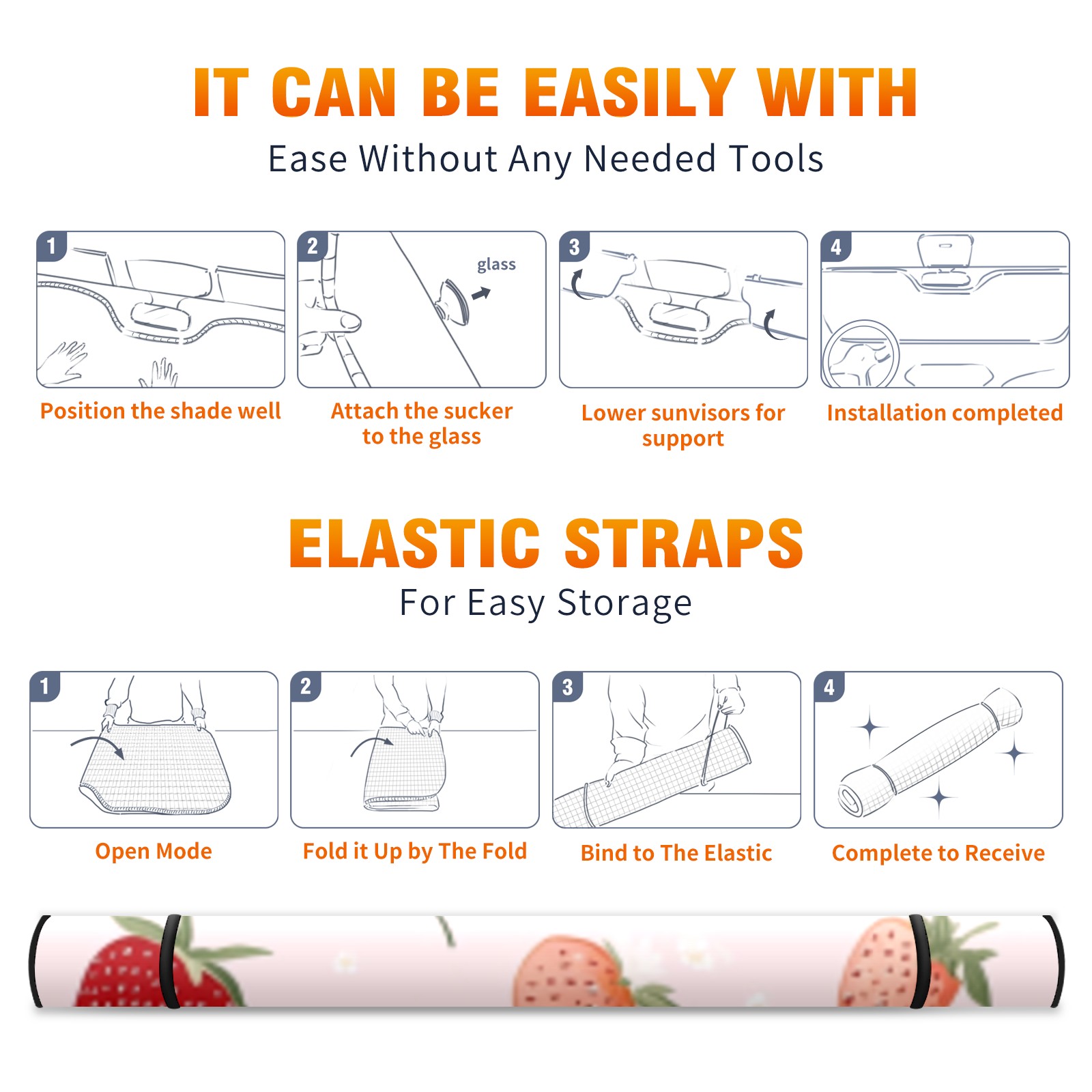 IT CAN BE EASILY WITH
Ease Without Any Needed Tools

1
Position the shade well

2
glass
Attach the sucker to the glass

3
Lower sunvisors for support

4
Installation completed

ELASTIC STRAPS
For Easy Storage

1
Open Mode

2
Fold it Up by The Fold

3
Bind to The Elastic

4
Complete to Receive