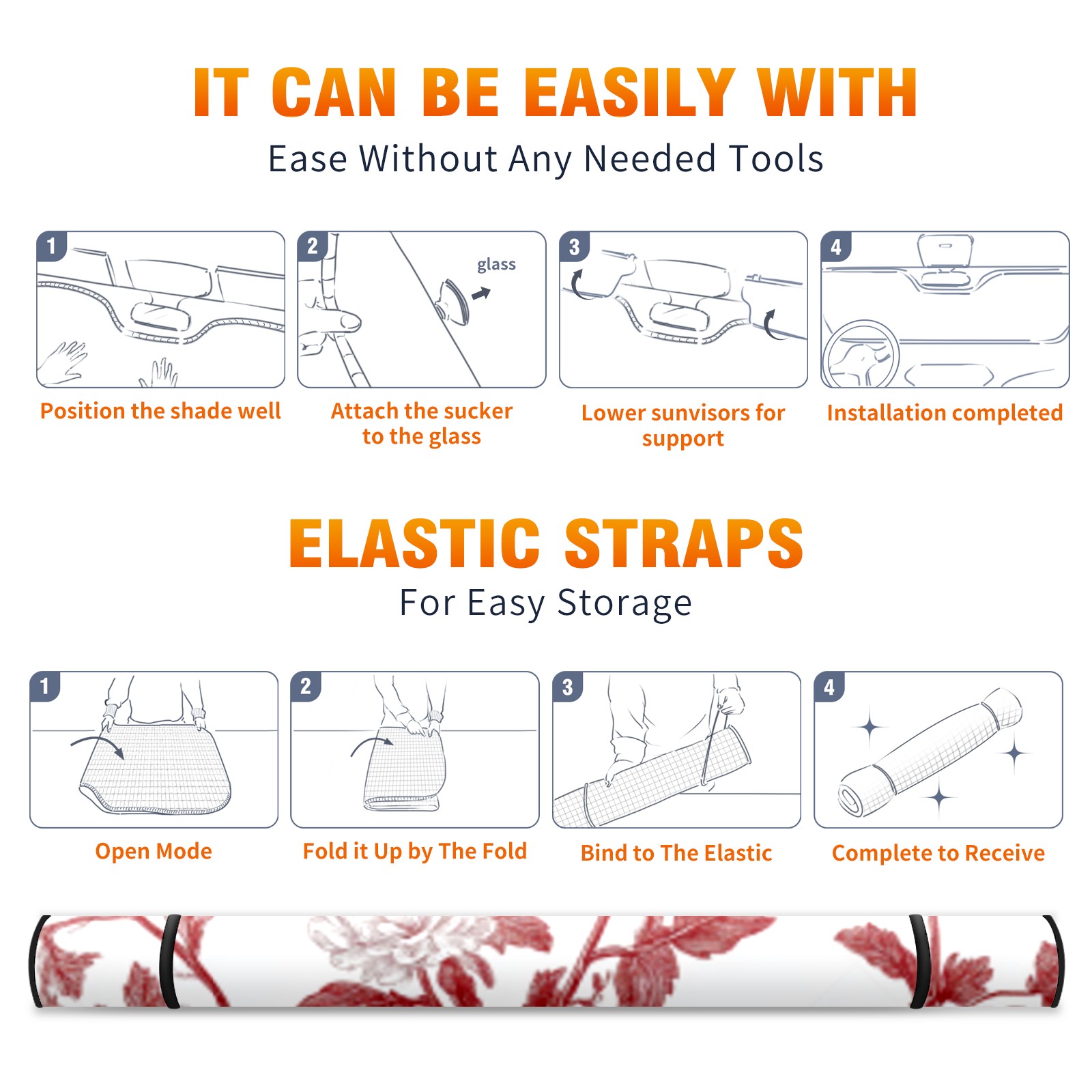 IT CAN BE EASILY WITH

Ease Without Any Needed Tools

1

Position the shade well

2

glass

Attach the sucker to the glass

3

Lower sunvisors for support

4

Installation completed

ELASTIC STRAPS

For Easy Storage

1

Open Mode

2

Fold it Up by The Fold

3

Bind to The Elastic

4

Complete to Receive