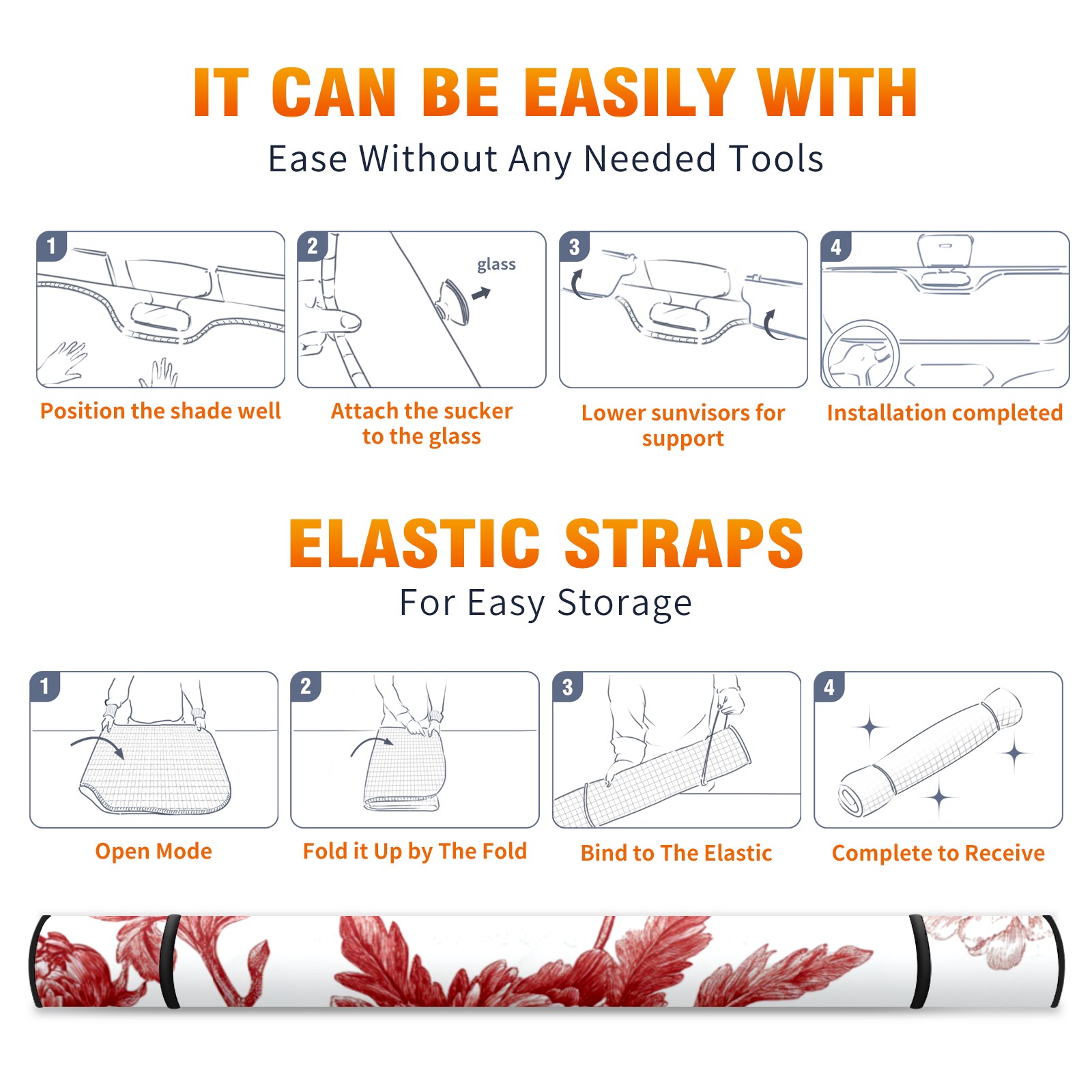 IT CAN BE EASILY WITH

Ease Without Any Needed Tools

1

Position the shade well

2

glass

Attach the sucker to the glass

3

Lower sunvisors for support

4

Installation completed

ELASTIC STRAPS

For Easy Storage

1

Open Mode

2

Fold it Up by The Fold

3

Bind to The Elastic

4

Complete to Receive