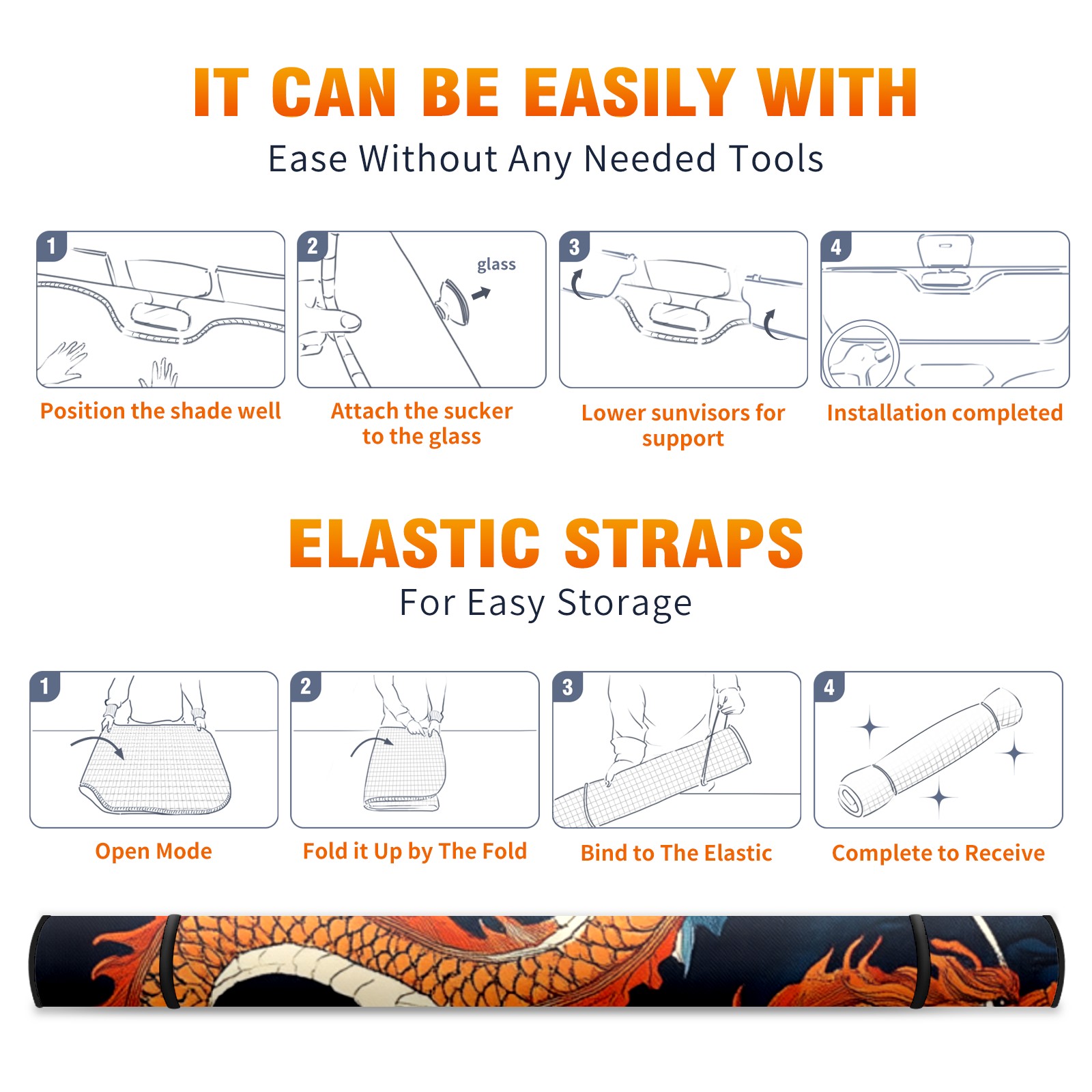 IT CAN BE EASILY WITH
Ease Without Any Needed Tools

1

Position the shade well

2
glass

Attach the sucker to the glass

3

Lower sunvisors for support

4

Installation completed

ELASTIC STRAPS
For Easy Storage

1

Open Mode

2

Fold it Up by The Fold

3

Bind to The Elastic

4

Complete to Receive