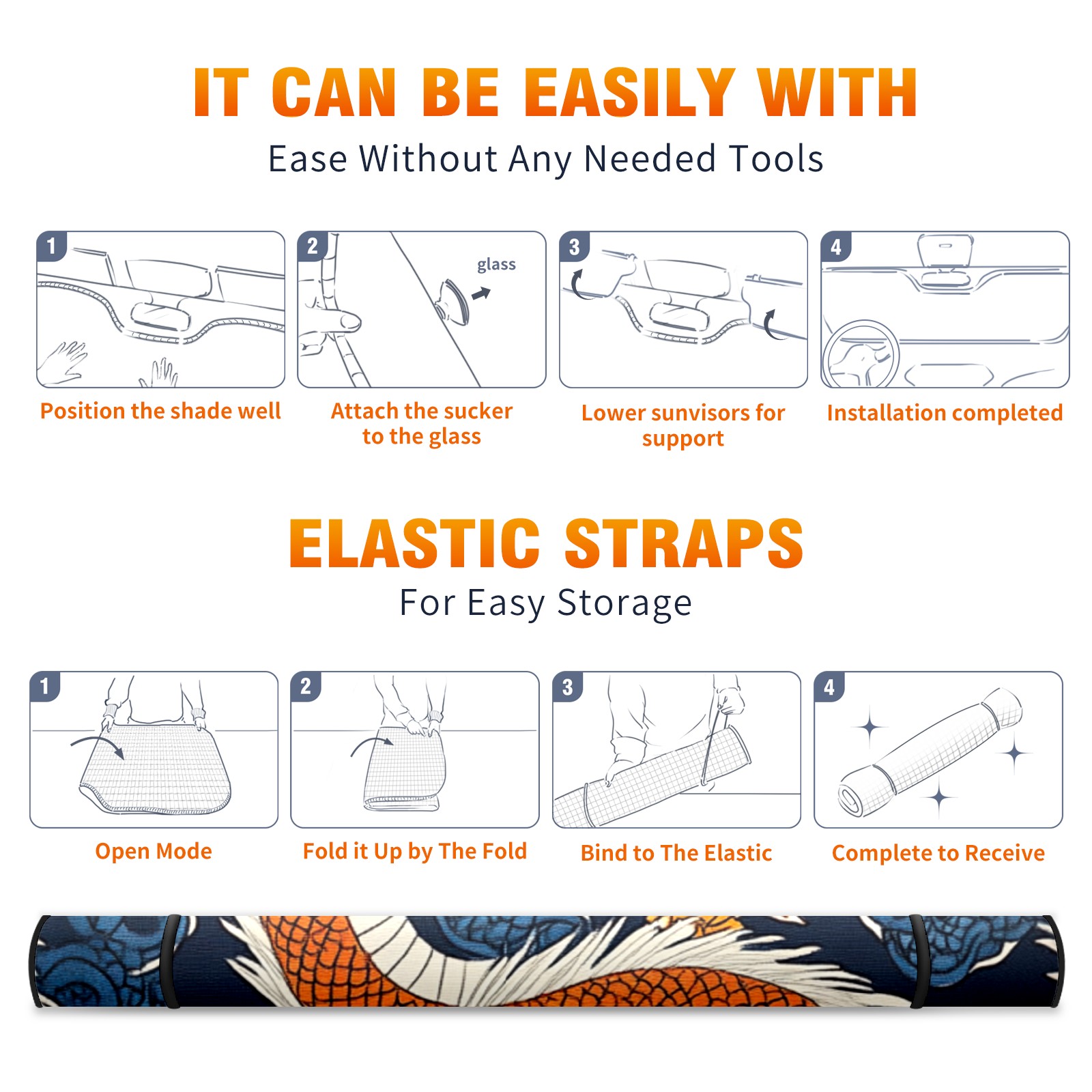 IT CAN BE EASILY WITH
Ease Without Any Needed Tools

1
Position the shade well

2
glass
Attach the sucker to the glass

3
Lower sunvisors for support

4
Installation completed

ELASTIC STRAPS
For Easy Storage

1
Open Mode

2
Fold it Up by The Fold

3
Bind to The Elastic

4
Complete to Receive