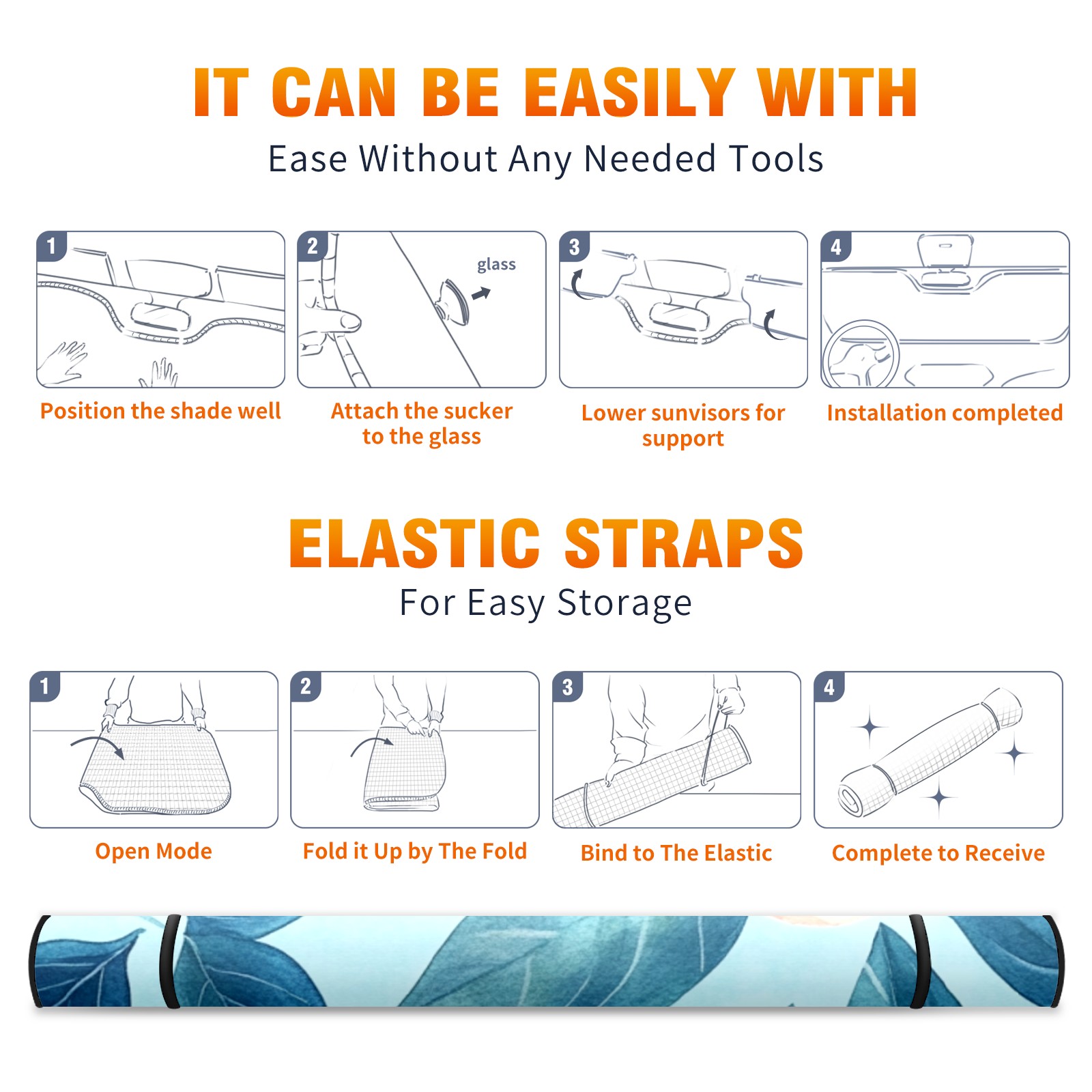 IT CAN BE EASILY WITH
Ease Without Any Needed Tools

1
Position the shade well

2
glass
Attach the sucker to the glass

3
Lower sunvisors for support

4
Installation completed

ELASTIC STRAPS
For Easy Storage

1
Open Mode

2
Fold it Up by The Fold

3
Bind to The Elastic

4
Complete to Receive