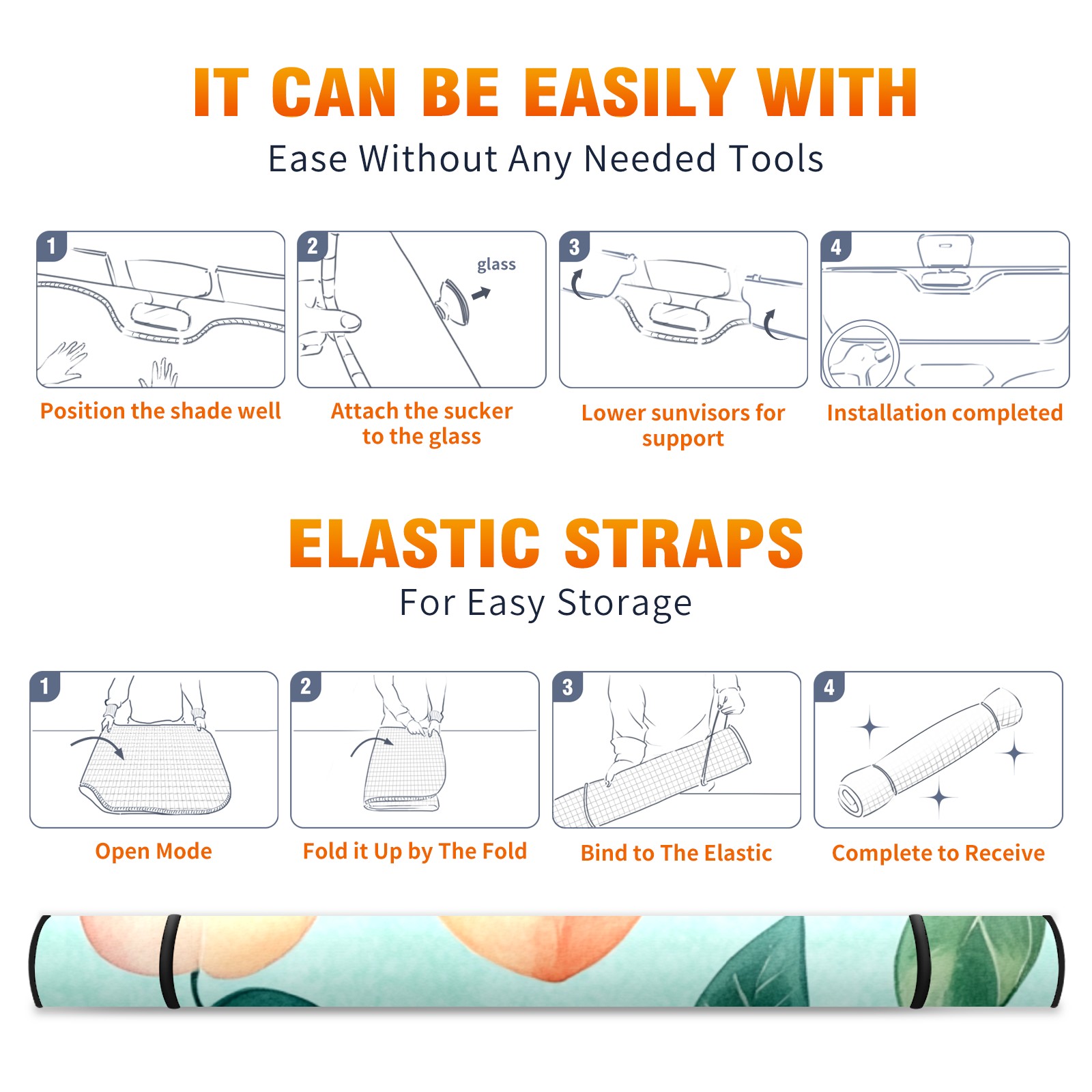 IT CAN BE EASILY WITH

Ease Without Any Needed Tools

1

Position the shade well

2

glass

Attach the sucker to the glass

3

Lower sunvisors for support

4

Installation completed

ELASTIC STRAPS

For Easy Storage

1

Open Mode

2

Fold it Up by The Fold

3

Bind to The Elastic

4

Complete to Receive