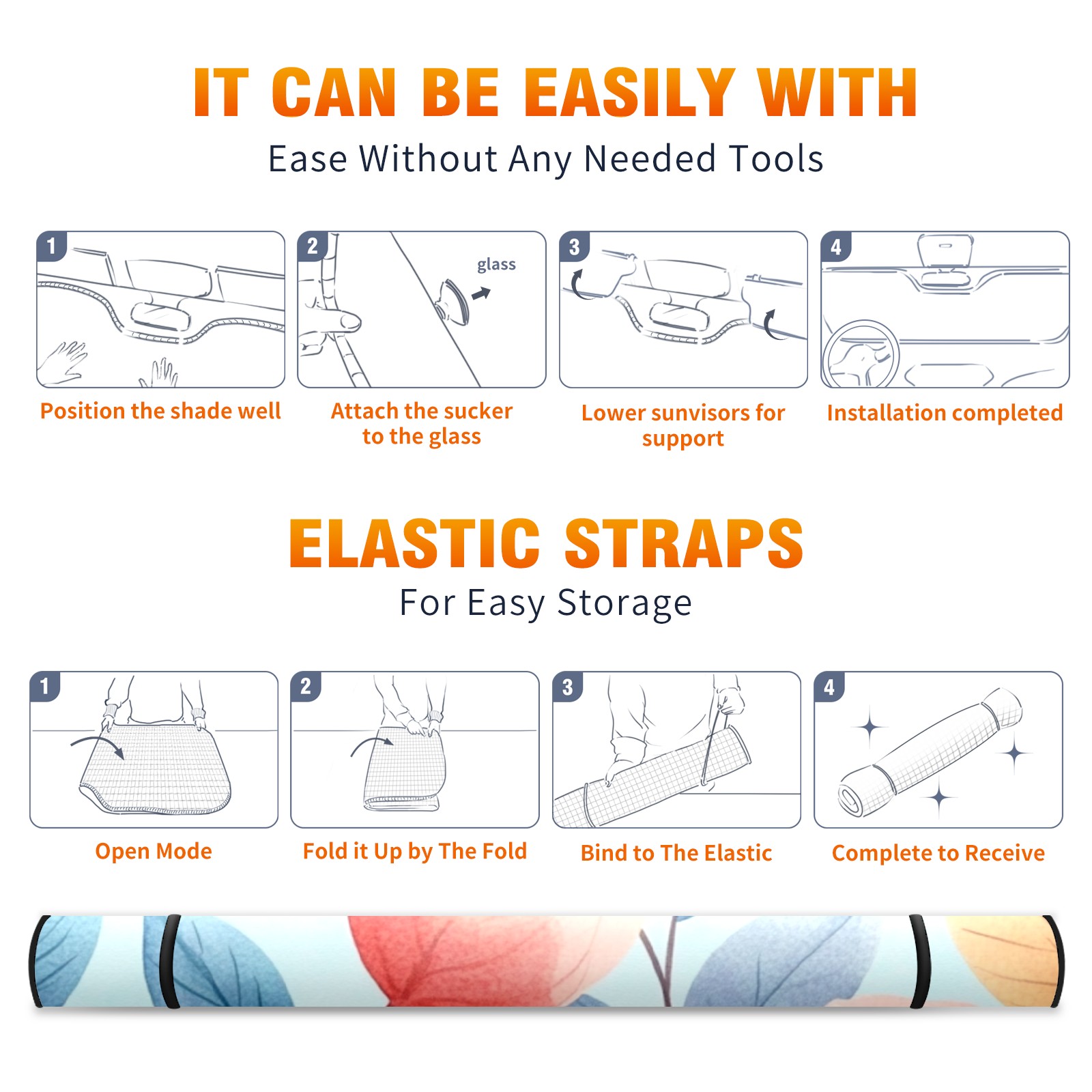 IT CAN BE EASILY WITH
Ease Without Any Needed Tools

1
Position the shade well

2
glass
Attach the sucker to the glass

3
Lower sunvisors for support

4
Installation completed

ELASTIC STRAPS
For Easy Storage

1
Open Mode

2
Fold it Up by The Fold

3
Bind to The Elastic

4
Complete to Receive