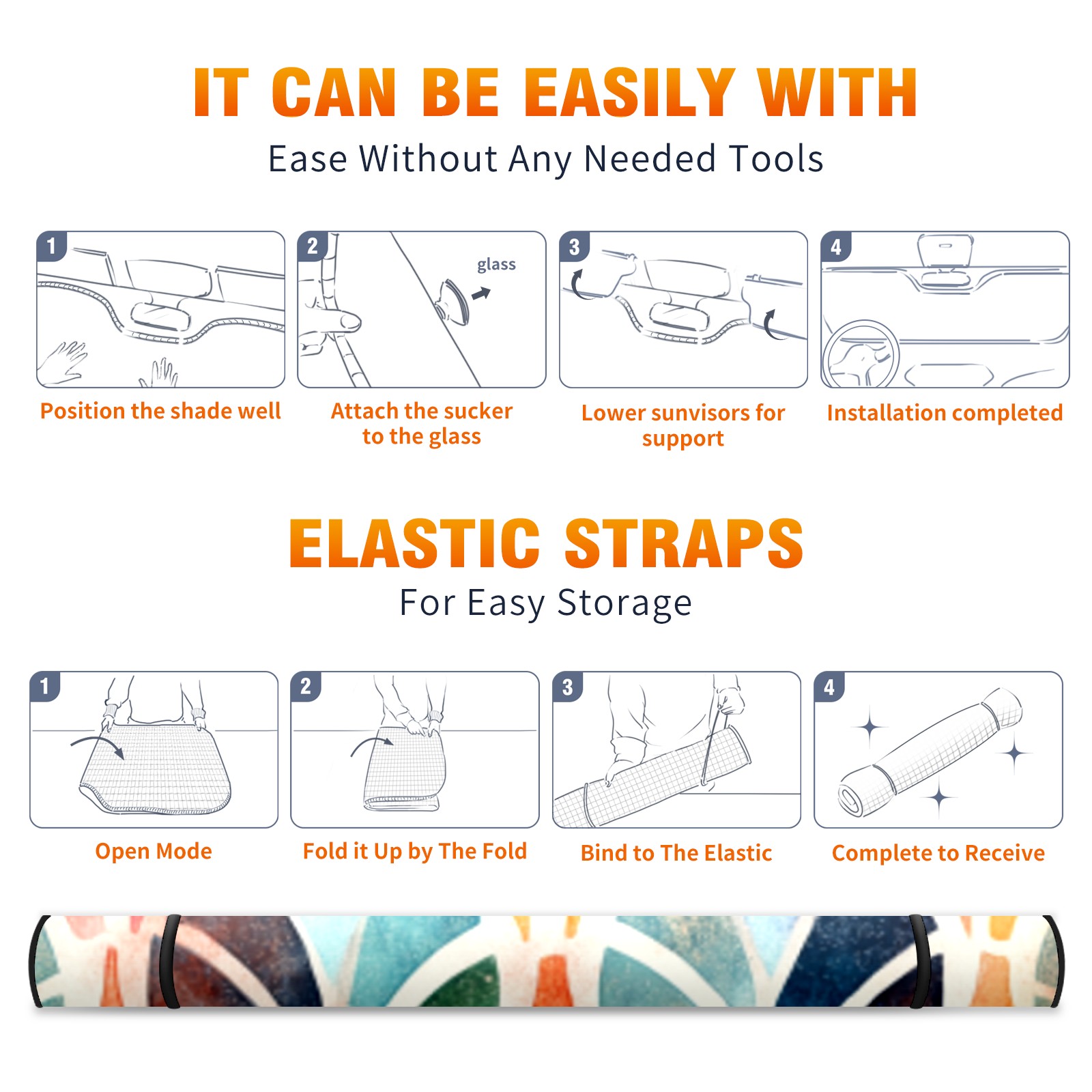 IT CAN BE EASILY WITH

Ease Without Any Needed Tools

1

Position the shade well

2

glass

Attach the sucker to the glass

3

Lower sunvisors for support

4

Installation completed

ELASTIC STRAPS

For Easy Storage

1

Open Mode

2

Fold it Up by The Fold

3

Bind to The Elastic

4

Complete to Receive