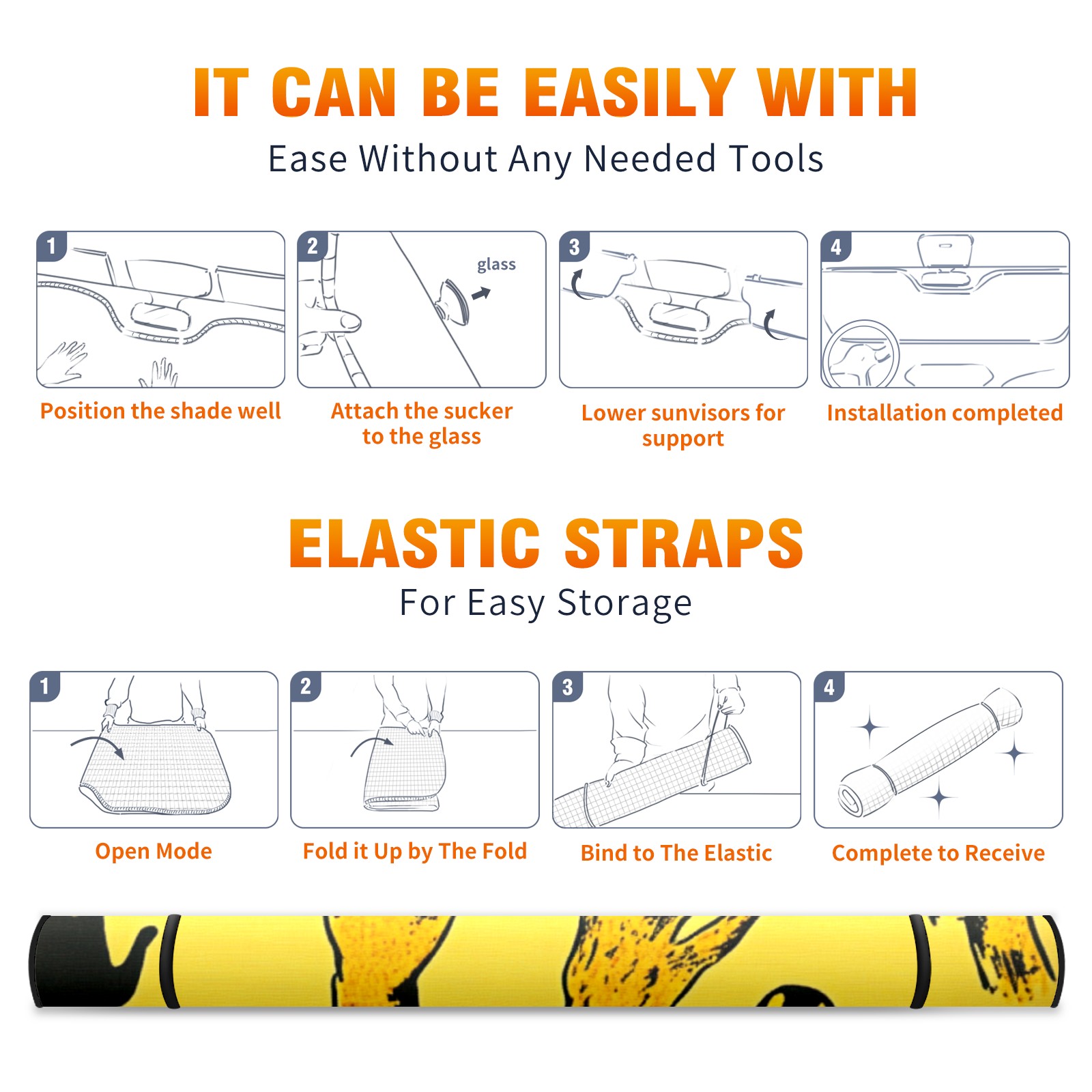 IT CAN BE EASILY WITH
Ease Without Any Needed Tools

1
Position the shade well

2
glass
Attach the sucker to the glass

3
Lower sunvisors for support

4
Installation completed

ELASTIC STRAPS
For Easy Storage

1
Open Mode

2
Fold it Up by The Fold

3
Bind to The Elastic

4
Complete to Receive