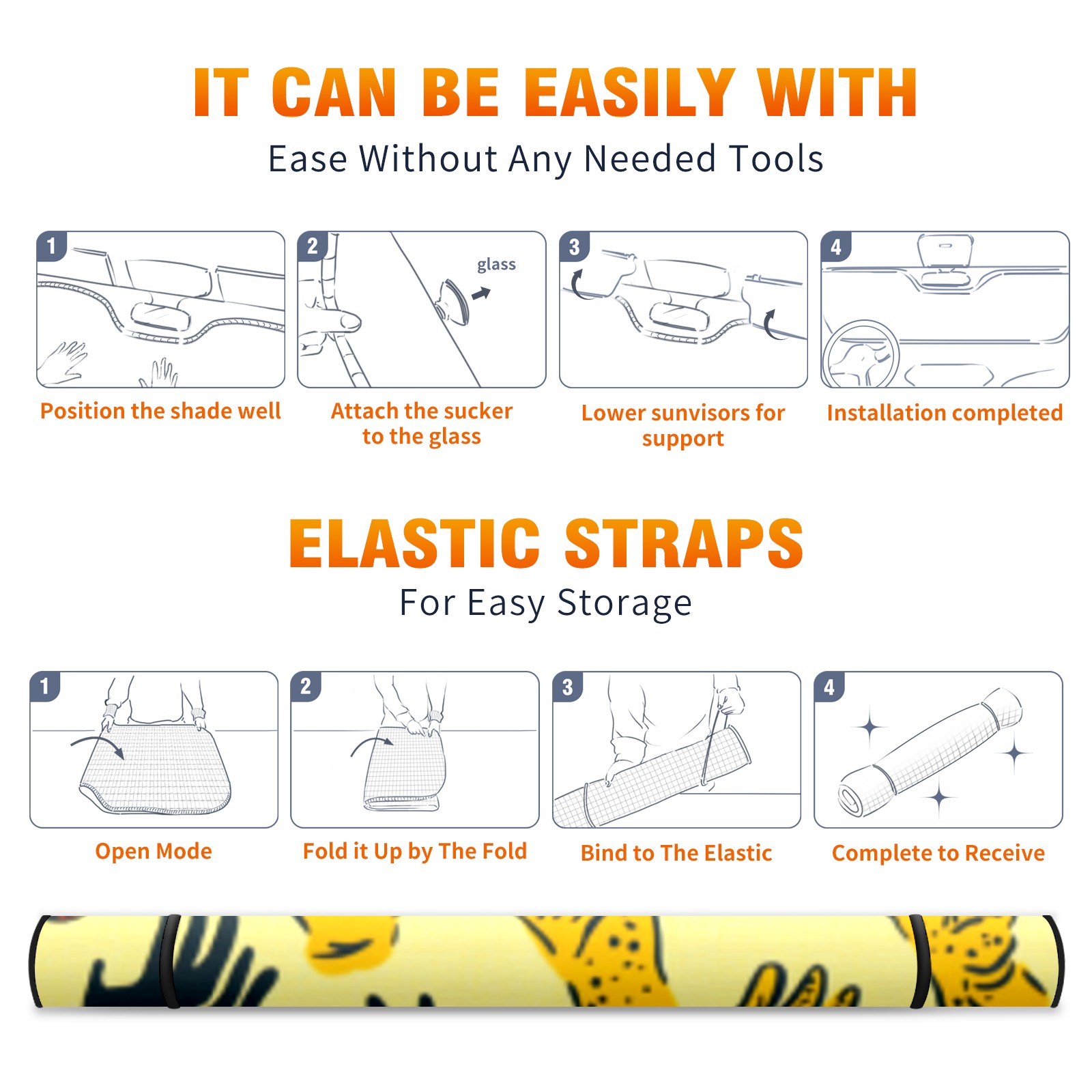 IT CAN BE EASILY WITH
Ease Without Any Needed Tools

1
Position the shade well

2
glass
Attach the sucker to the glass

3
Lower sunvisors for support

4
Installation completed

ELASTIC STRAPS
For Easy Storage

1
Open Mode

2
Fold it Up by The Fold

3
Bind to The Elastic

4
Complete to Receive