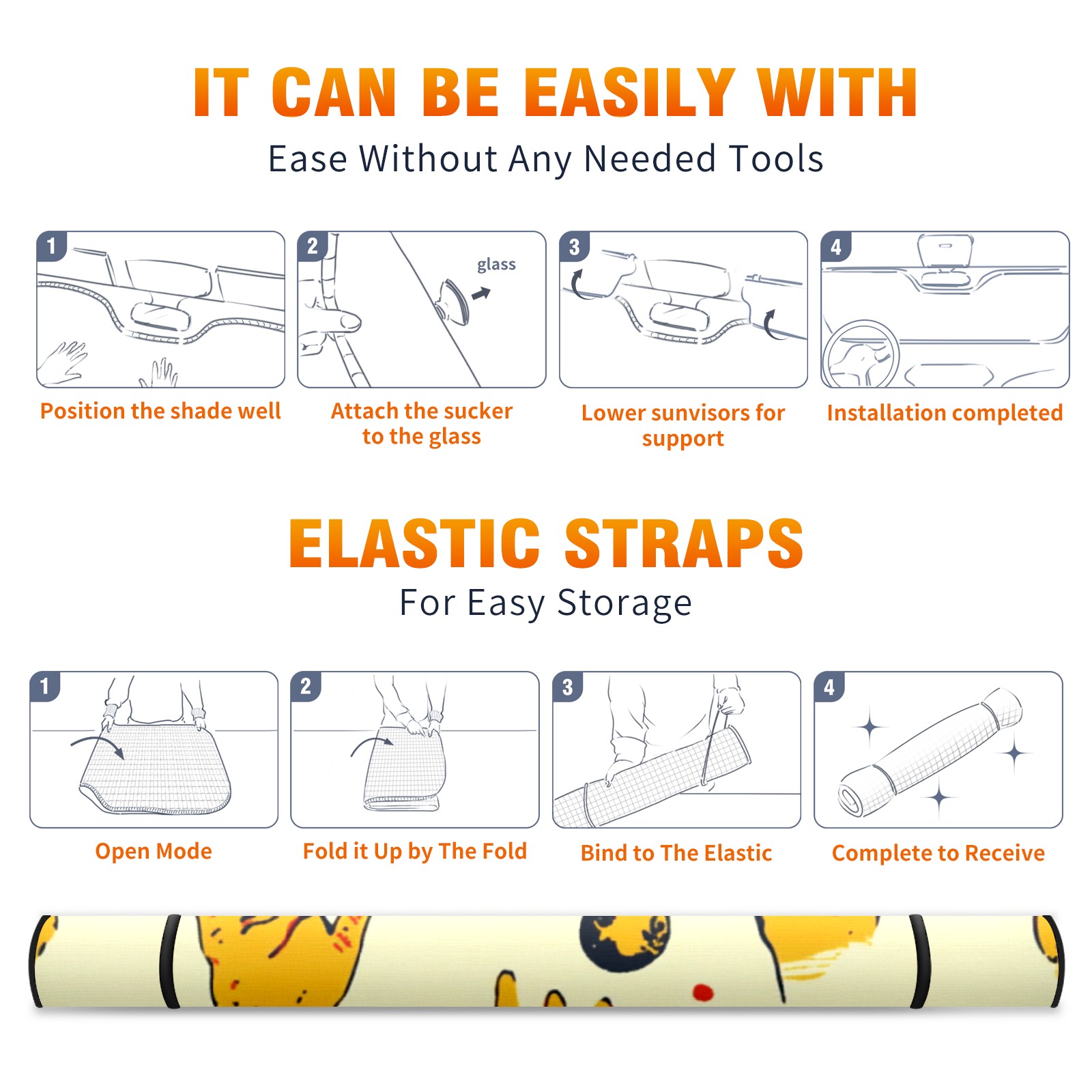 IT CAN BE EASILY WITH
Ease Without Any Needed Tools

1
Position the shade well

2
glass
Attach the sucker to the glass

3
Lower sunvisors for support

4
Installation completed

ELASTIC STRAPS
For Easy Storage

1
Open Mode

2
Fold it Up by The Fold

3
Bind to The Elastic

4
Complete to Receive