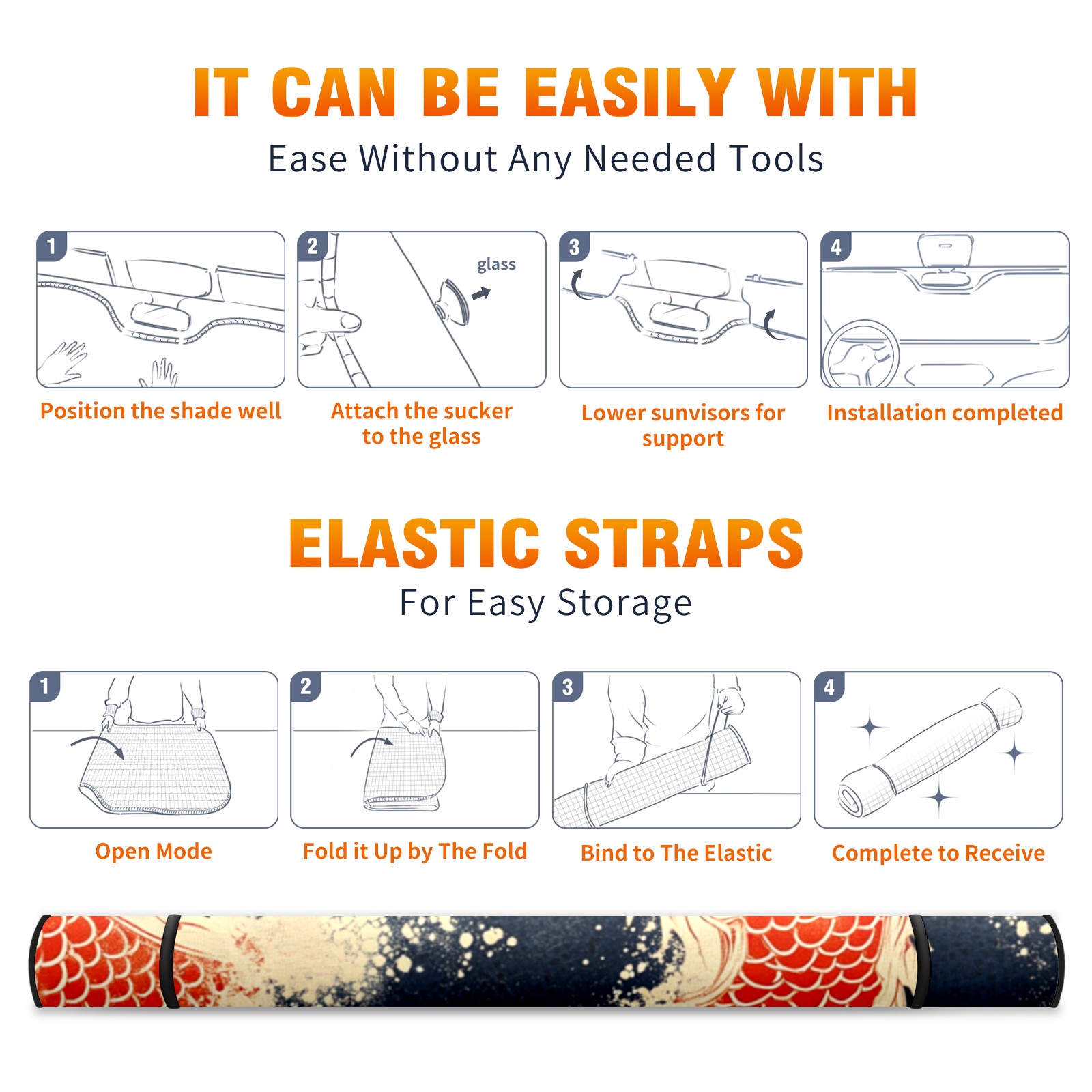 IT CAN BE EASILY WITH

Ease Without Any Needed Tools

1
Position the shade well

2
glass
Attach the sucker to the glass

3
Lower sunvisors for support

4
Installation completed

ELASTIC STRAPS

For Easy Storage

1
Open Mode

2
Fold it Up by The Fold

3
Bind to The Elastic

4
Complete to Receive