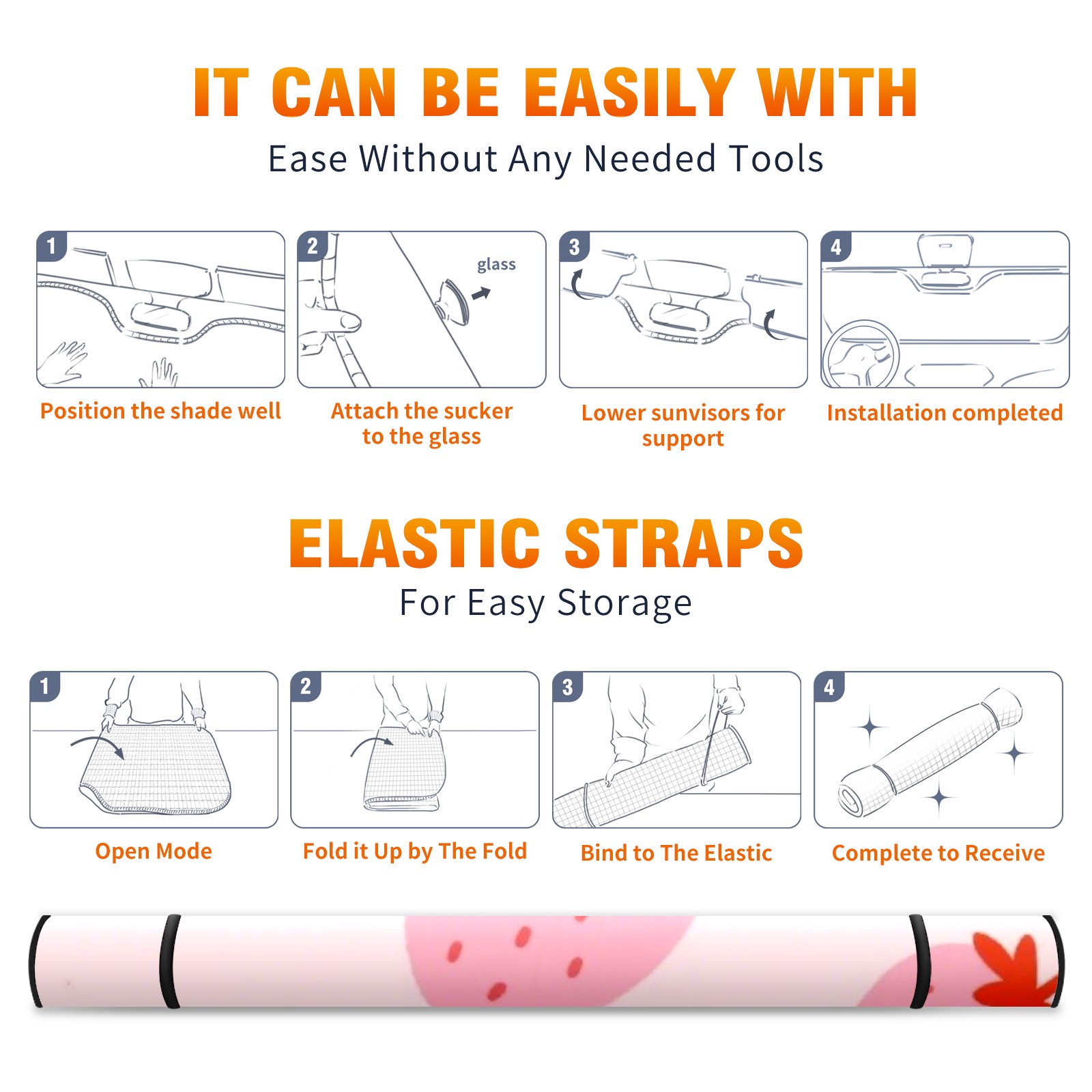 IT CAN BE EASILY WITH

Ease Without Any Needed Tools

1

Position the shade well

2

glass

Attach the sucker to the glass

3

Lower sunvisors for support

4

Installation completed

ELASTIC STRAPS

For Easy Storage

1

Open Mode

2

Fold it Up by The Fold

3

Bind to The Elastic

4

Complete to Receive